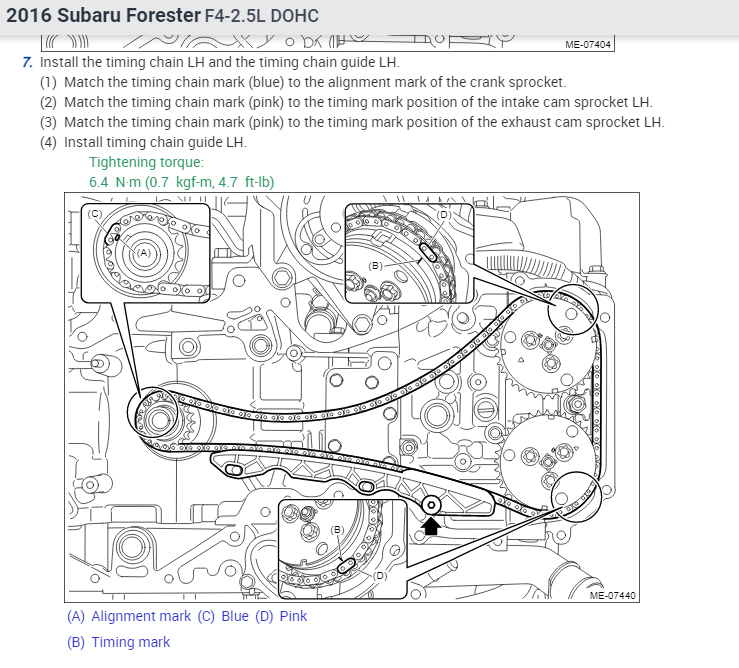 2016 Subaru Forester F4-2.5L DOHC

ME-07404

7. Install the timing chain LH and the timing chain guide LH.
(1) Match the timing chain mark (blue) to the alignment mark of the crank sprocket.
(2) Match the timing chain mark (pink) to the timing mark position of the intake cam sprocket LH.
(3) Match the timing chain mark (pink) to the timing mark position of the exhaust cam sprocket LH.
(4) Install timing chain guide LH.
Tightening torque:
6.4 N·m (0.7 kgf-m, 4.7 ft-lb)

(C)
(A)
(D)
(B)
(B)
(D)
ME-07440

(A) Alignment mark (C) Blue (D) Pink
(B) Timing mark