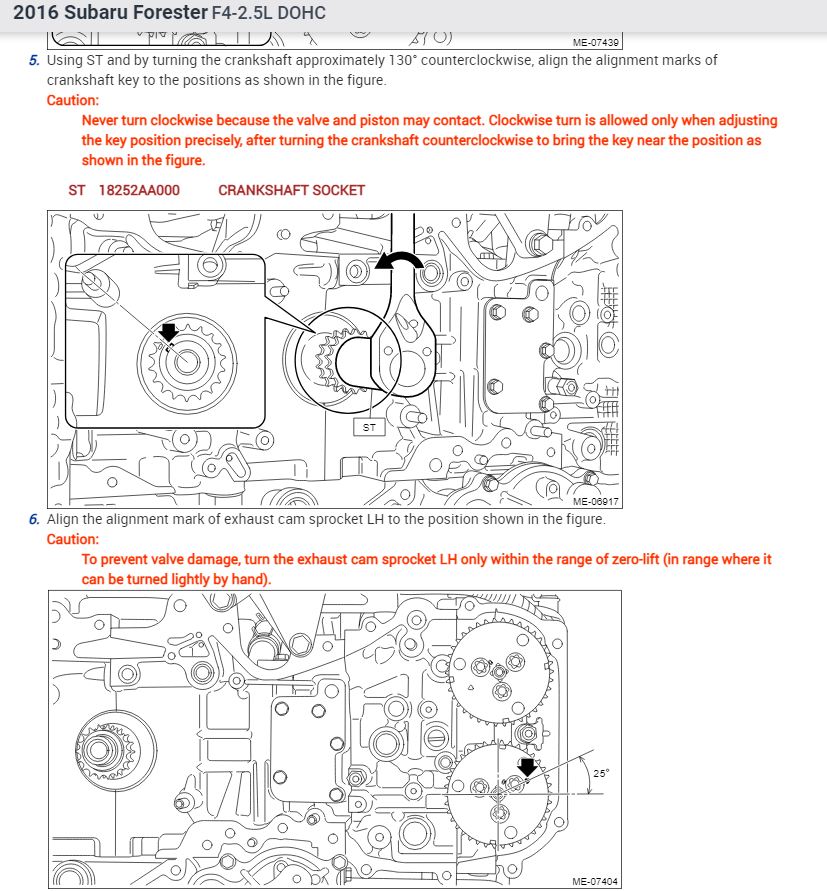 2016 Subaru Forester F4-2.5L DOHC

ME-07439

5. Using ST and by turning the crankshaft approximately 130° counterclockwise, align the alignment marks of crankshaft key to the positions as shown in the figure.

Caution:

Never turn clockwise because the valve and piston may contact. Clockwise turn is allowed only when adjusting the key position precisely, after turning the crankshaft counterclockwise to bring the key near the position as shown in the figure.

ST 18252AA000 CRANKSHAFT SOCKET

ST

ME-06917

6. Align the alignment mark of exhaust cam sprocket LH to the position shown in the figure.

Caution:

To prevent valve damage, turn the exhaust cam sprocket LH only within the range of zero-lift (in range where it can be turned lightly by hand).

25°

ME-07404