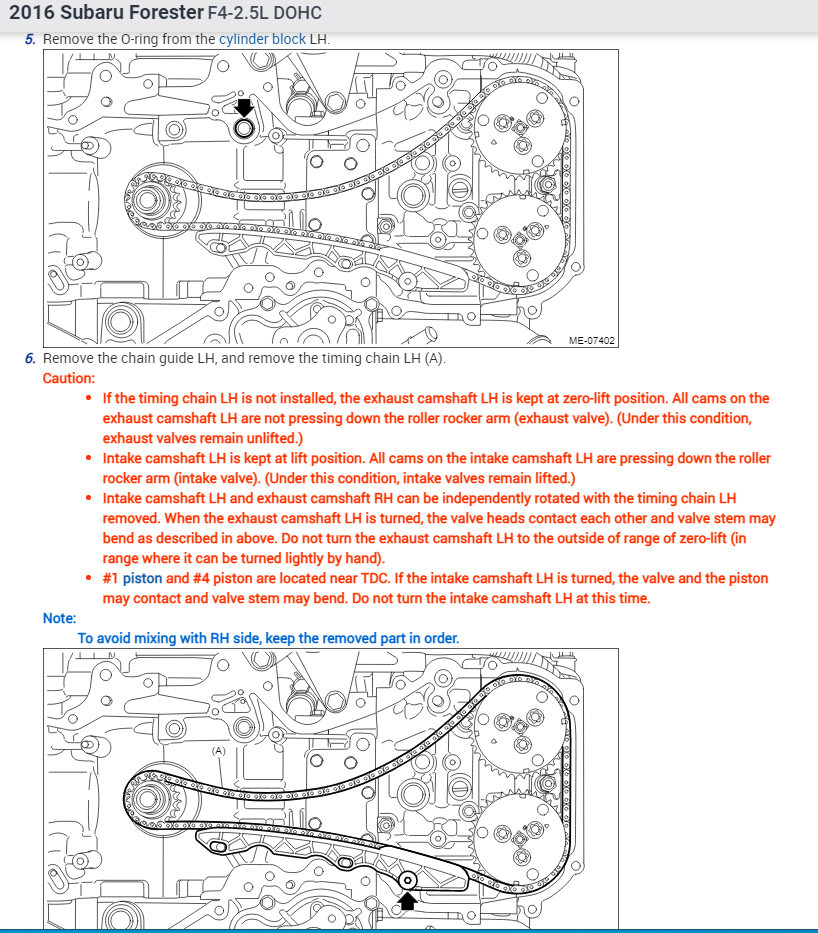 2016 Subaru Forester F4-2.5L DOHC

5. Remove the O-ring from the cylinder block LH.

ME-07402

6. Remove the chain guide LH, and remove the timing chain LH (A).

Caution:

• If the timing chain LH is not installed, the exhaust camshaft LH is kept at zero-lift position. All cams on the exhaust camshaft LH are not pressing down the roller rocker arm (exhaust valve). (Under this condition, exhaust valves remain unlifted.)
• Intake camshaft LH is kept at lift position. All cams on the intake camshaft LH are pressing down the roller rocker arm (intake valve). (Under this condition, intake valves remain lifted.)
• Intake camshaft LH and exhaust camshaft RH can be independently rotated with the timing chain LH removed. When the exhaust camshaft LH is turned, the valve heads contact each other and valve stem may bend as described in above. Do not turn the exhaust camshaft LH to the outside of range of zero-lift (in range where it can be turned lightly by hand).
• #1 piston and #4 piston are located near TDC. If the intake camshaft LH is turned, the valve and the piston may contact and valve stem may bend. Do not turn the intake camshaft LH at this time.

Note:

To avoid mixing with RH side, keep the removed part in order.

(A)