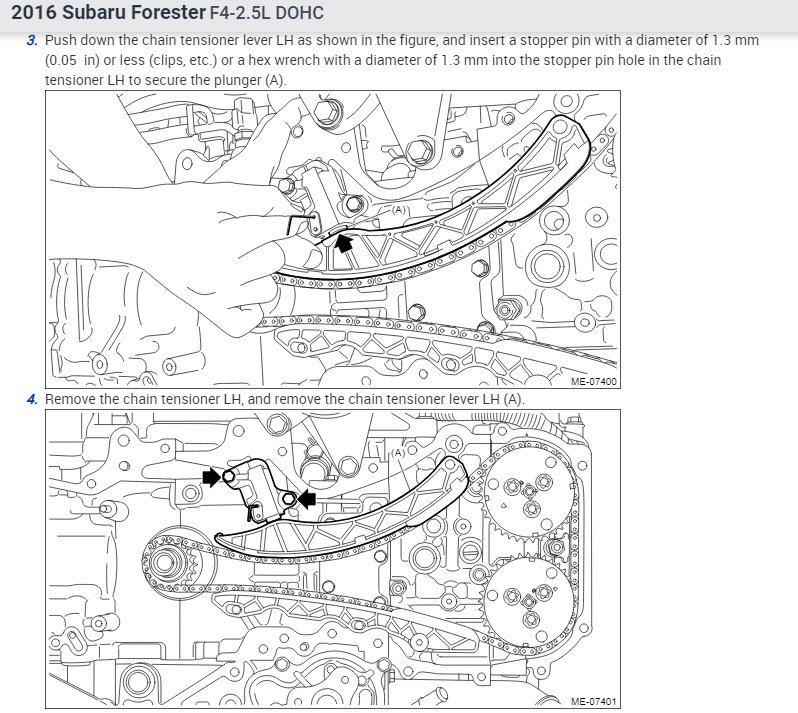 2016 Subaru Forester F4-2.5L DOHC

3. Push down the chain tensioner lever LH as shown in the figure, and insert a stopper pin with a diameter of 1.3 mm (0.05 in) or less (clips, etc.) or a hex wrench with a diameter of 1.3 mm into the stopper pin hole in the chain tensioner LH to secure the plunger (A).

(A)

ME-07400

4. Remove the chain tensioner LH, and remove the chain tensioner lever LH (A).

(A)

ME-07401