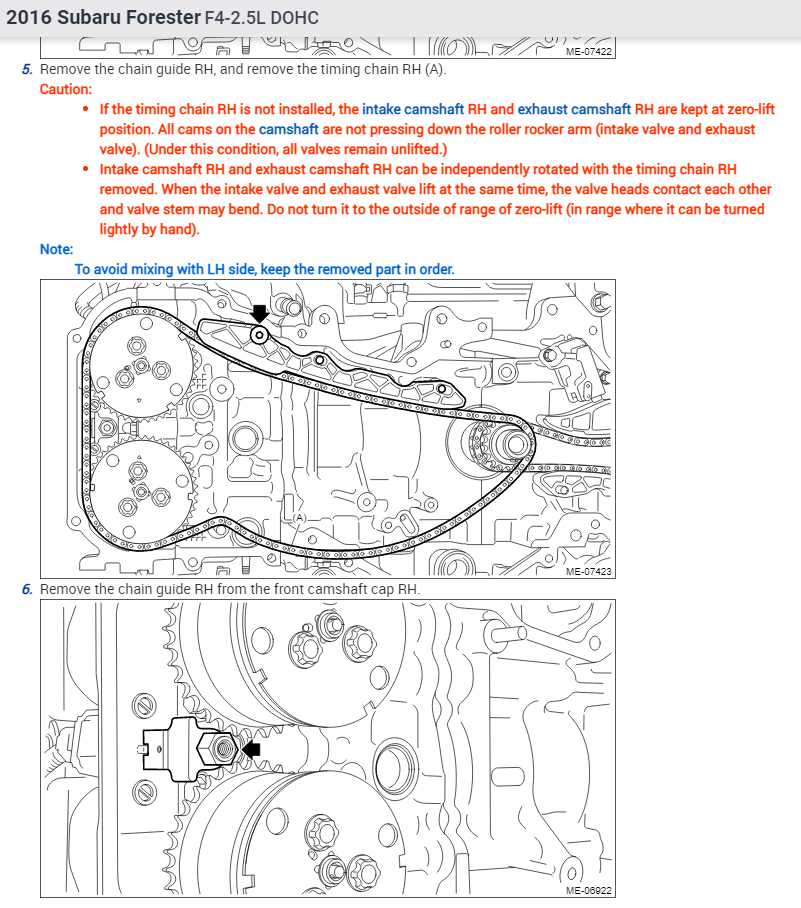 2016 Subaru Forester F4-2.5L DOHC

ME-07422

5. Remove the chain guide RH, and remove the timing chain RH (A).

Caution:

• If the timing chain RH is not installed, the intake camshaft RH and exhaust camshaft RH are kept at zero-lift position. All cams on the camshaft are not pressing down the roller rocker arm (intake valve and exhaust valve). (Under this condition, all valves remain unlifted.)

• Intake camshaft RH and exhaust camshaft RH can be independently rotated with the timing chain RH removed. When the intake valve and exhaust valve lift at the same time, the valve heads contact each other and valve stem may bend. Do not turn it to the outside of range of zero-lift (in range where it can be turned lightly by hand).

Note:

To avoid mixing with LH side, keep the removed part in order.

(A)

ME-07423

6. Remove the chain guide RH from the front camshaft cap RH.

ME-06922