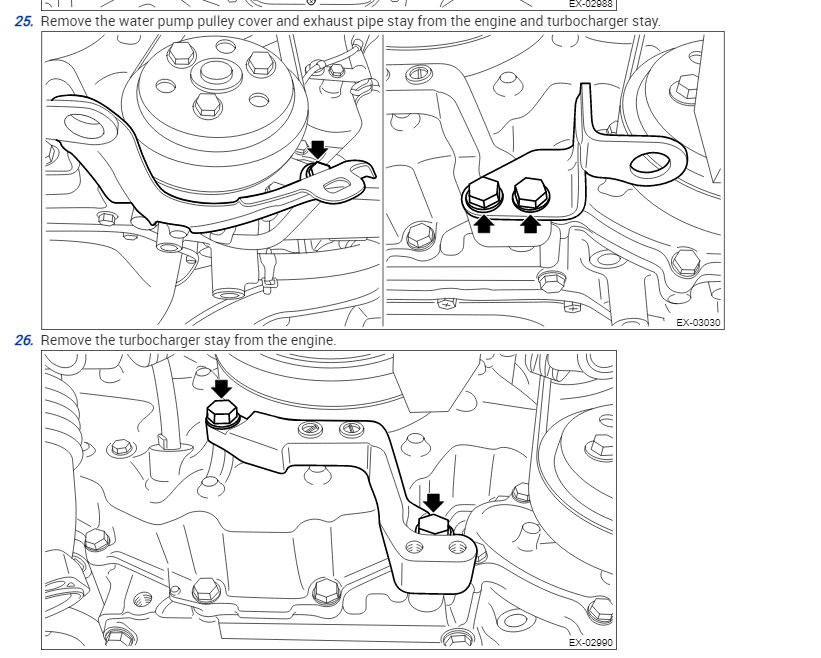 EX-02988

25. Remove the water pump pulley cover and exhaust pipe stay from the engine and turbocharger stay.

EX-03030

26. Remove the turbocharger stay from the engine.

EX-02990