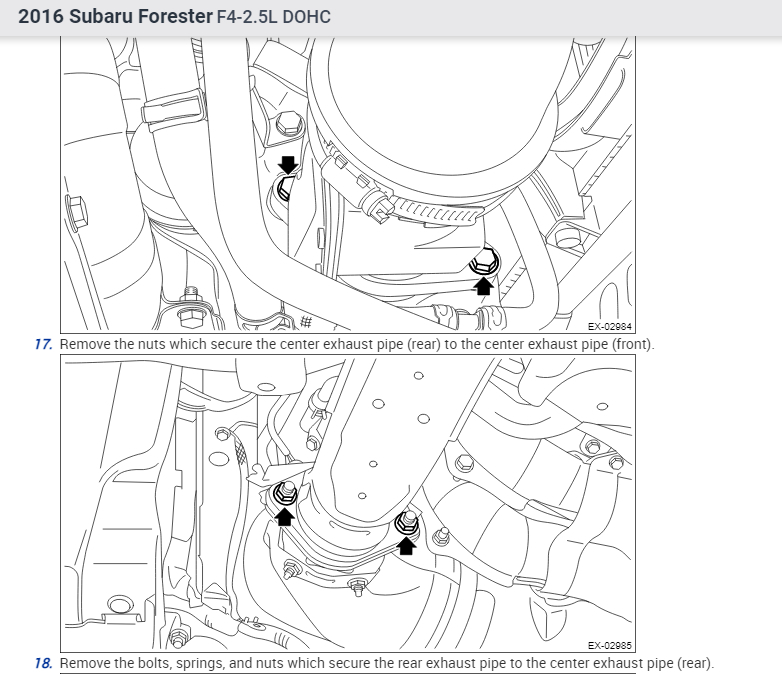 2016 Subaru Forester F4-2.5L DOHC

EX-02984

17. Remove the nuts which secure the center exhaust pipe (rear) to the center exhaust pipe (front).

EX-02985

18. Remove the bolts, springs, and nuts which secure the rear exhaust pipe to the center exhaust pipe (rear).