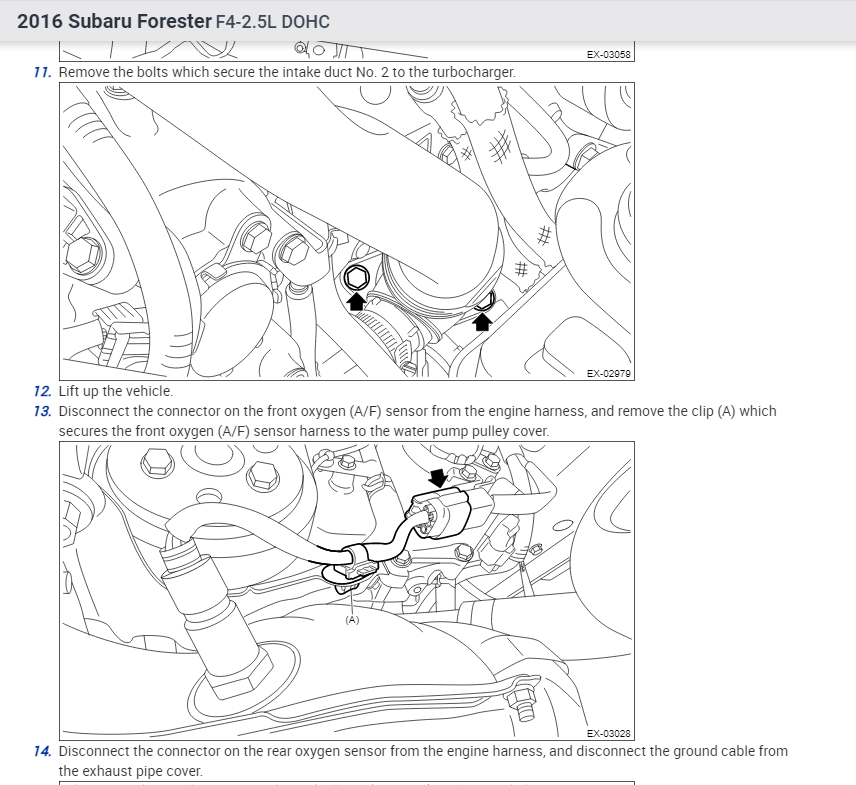 2016 Subaru Forester F4-2.5L DOHC

EX-03058

11. Remove the bolts which secure the intake duct No. 2 to the turbocharger.

EX-02979

12. Lift up the vehicle.

13. Disconnect the connector on the front oxygen (A/F) sensor from the engine harness, and remove the clip (A) which secures the front oxygen (A/F) sensor harness to the water pump pulley cover.

(A)

EX-03028

14. Disconnect the connector on the rear oxygen sensor from the engine harness, and disconnect the ground cable from the exhaust pipe cover.