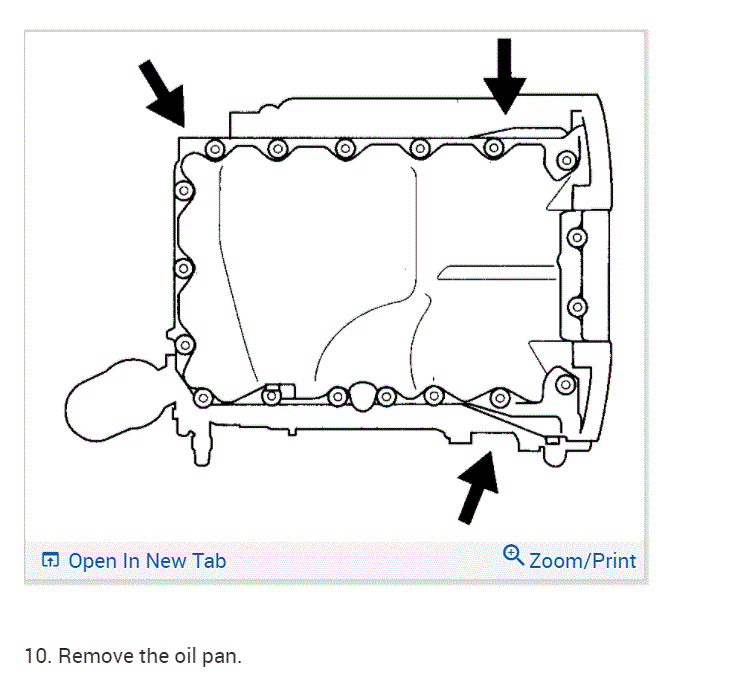 Open In New Tab
Zoom/Print

10. Remove the oil pan.