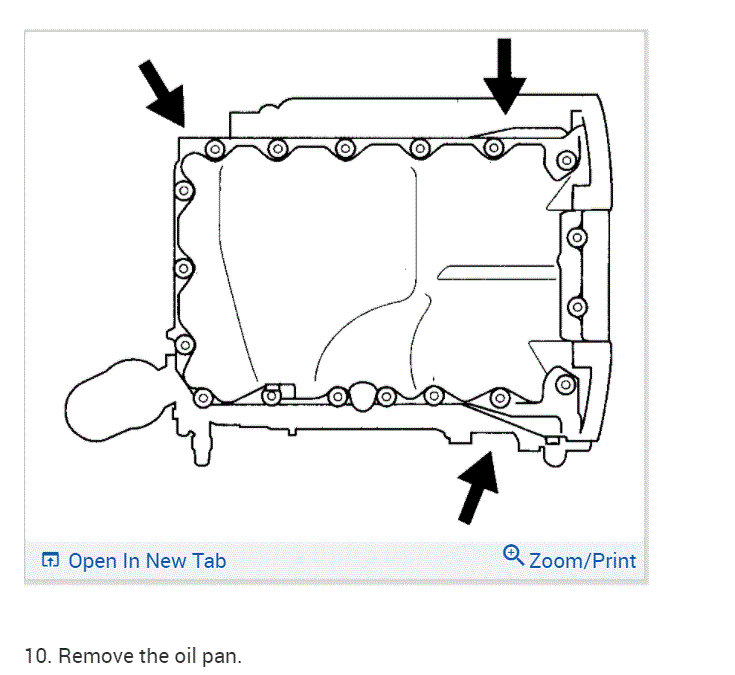 Open In New Tab

Zoom/Print

10. Remove the oil pan.