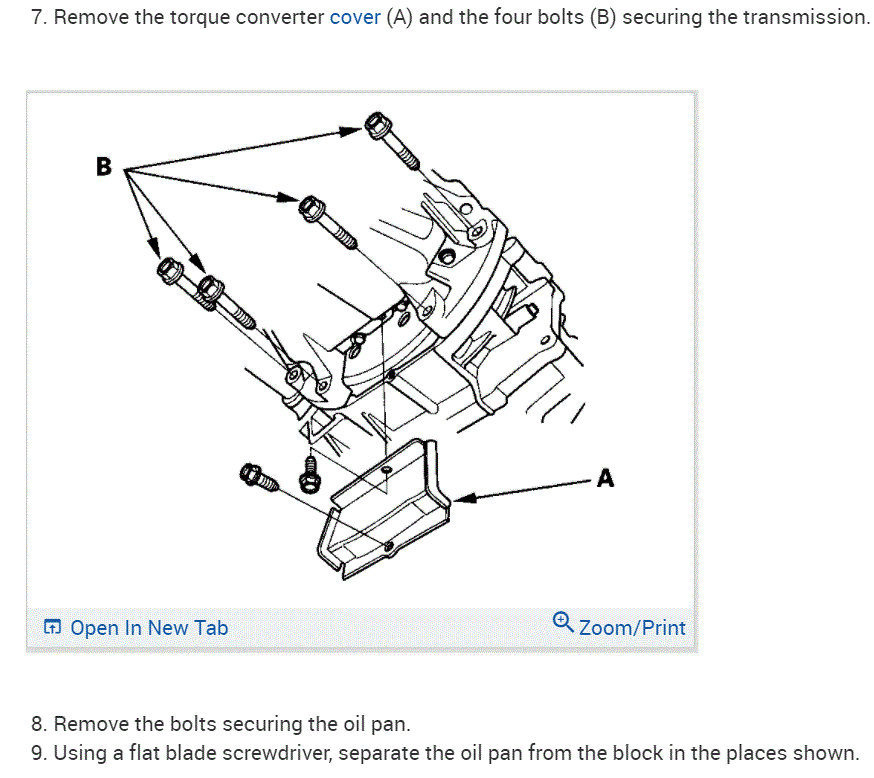 7. Remove the torque converter cover (A) and the four bolts (B) securing the transmission.

B

A

Open In New Tab

Zoom/Print

8. Remove the bolts securing the oil pan.
9. Using a flat blade screwdriver, separate the oil pan from the block in the places shown.