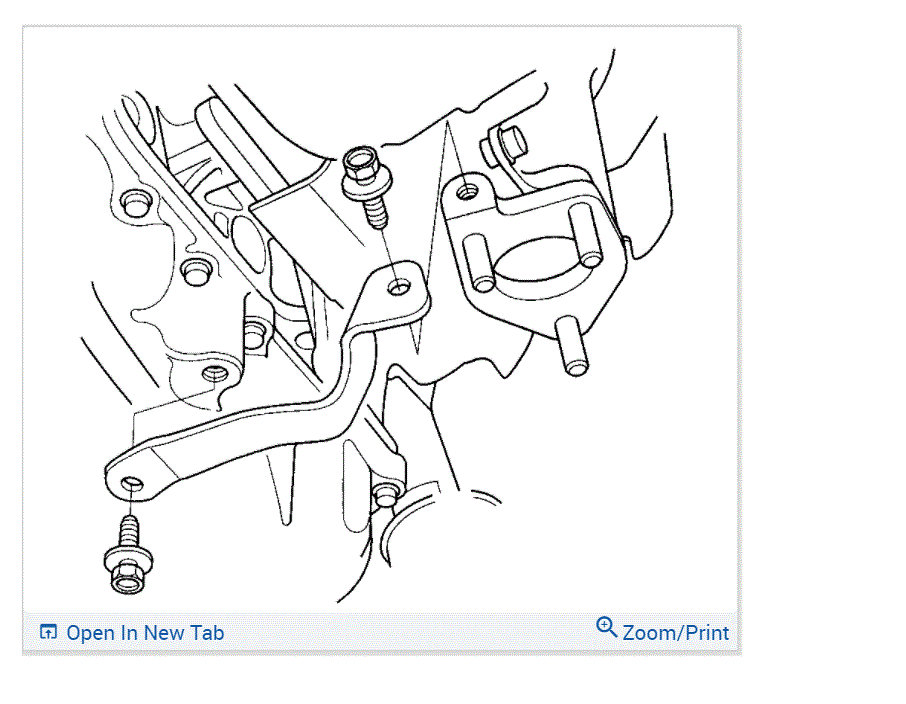 Open In New Tab

Zoom/Print