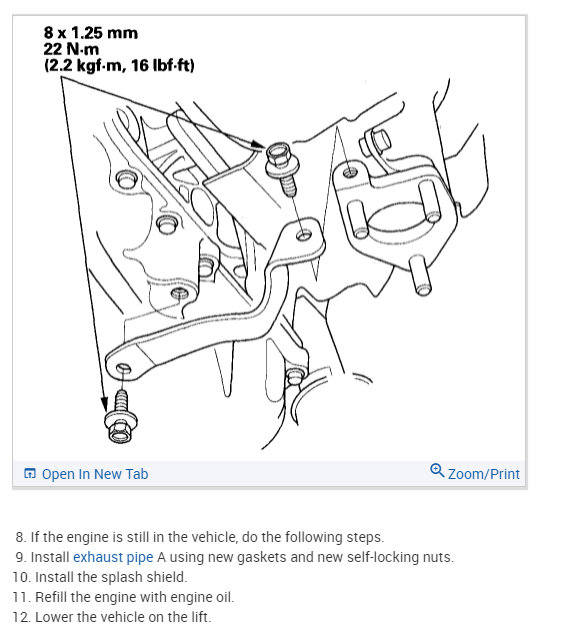 8 x 1.25 mm
22 N·m
(2.2 kgf·m, 16 lbf·ft)

Open In New Tab

Zoom/Print

8. If the engine is still in the vehicle, do the following steps.
9. Install exhaust pipe A using new gaskets and new self-locking nuts.
10. Install the splash shield.
11. Refill the engine with engine oil.
12. Lower the vehicle on the lift.