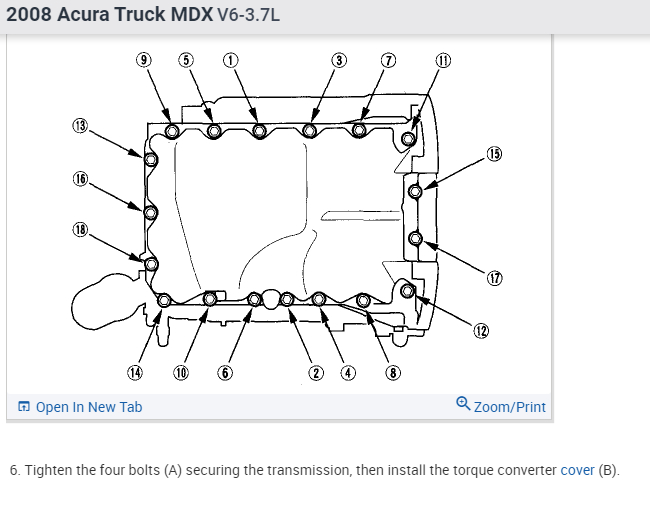 2008 Acura Truck MDX V6-3.7L

9 5 1 3 7 11

13

16

18

15

17

12

14 10 6 2 4 8

Open In New Tab

Zoom/Print

6. Tighten the four bolts (A) securing the transmission, then install the torque converter cover (B).