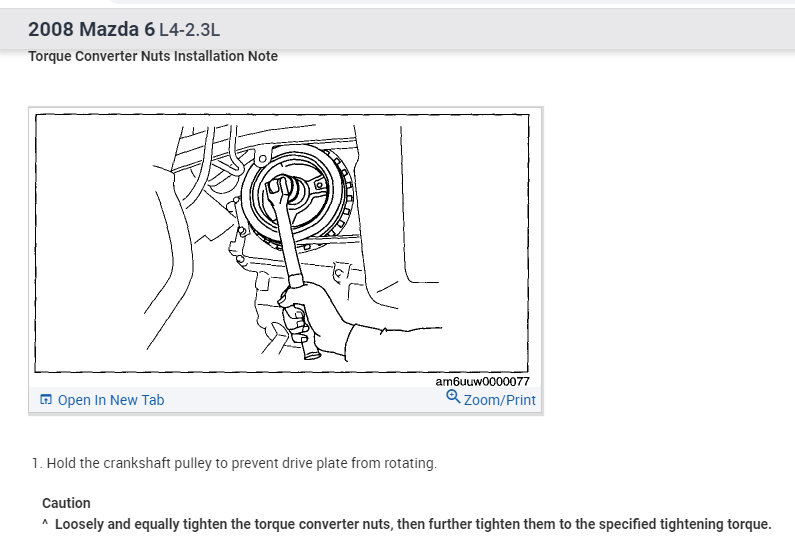 2008 Mazda 6 L4-2.3L

Torque Converter Nuts Installation Note

am6uuw0000077

Open In New Tab

Zoom/Print

1. Hold the crankshaft pulley to prevent drive plate from rotating.

Caution

^ Loosely and equally tighten the torque converter nuts, then further tighten them to the specified tightening torque.