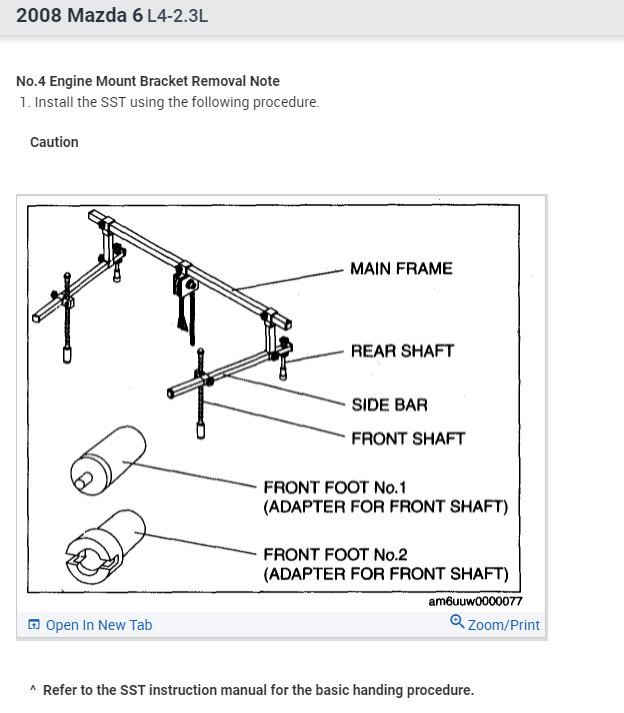 2008 Mazda 6 L4-2.3L

No.4 Engine Mount Bracket Removal Note
1. Install the SST using the following procedure.

Caution

MAIN FRAME
REAR SHAFT
SIDE BAR
FRONT SHAFT
FRONT FOOT No.1 (ADAPTER FOR FRONT SHAFT)
FRONT FOOT No.2 (ADAPTER FOR FRONT SHAFT)
am6uuw0000077

Open In New Tab
Zoom/Print

^ Refer to the SST instruction manual for the basic handing procedure.