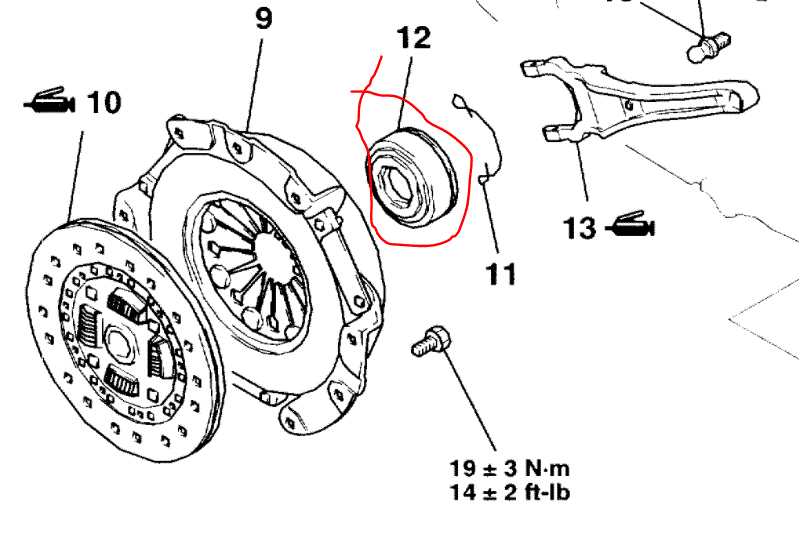 9
12
10
13
11
19 ± 3 N·m
14 ± 2 ft-lb