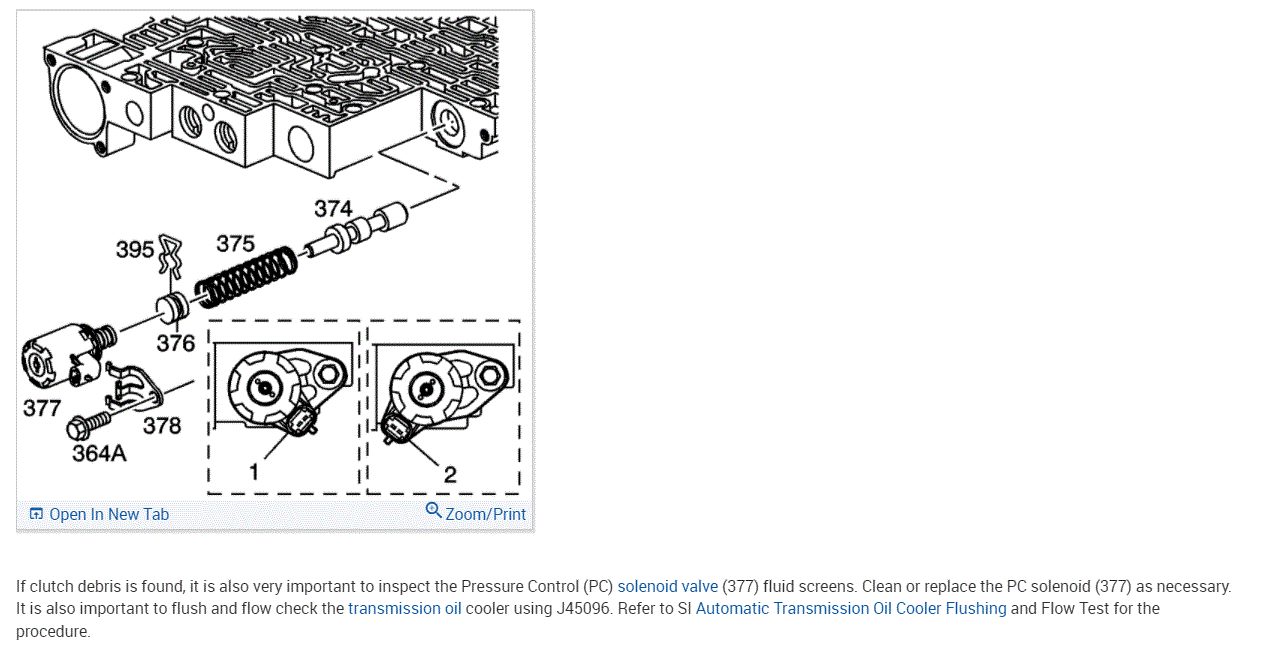 374
395
375
376
377
378
364A
1
2

Open In New Tab
Zoom/Print

If clutch debris is found, it is also very important to inspect the Pressure Control (PC) solenoid valve (377) fluid screens. Clean or replace the PC solenoid (377) as necessary. It is also important to flush and flow check the transmission oil cooler using J45096. Refer to SI Automatic Transmission Oil Cooler Flushing and Flow Test for the procedure.