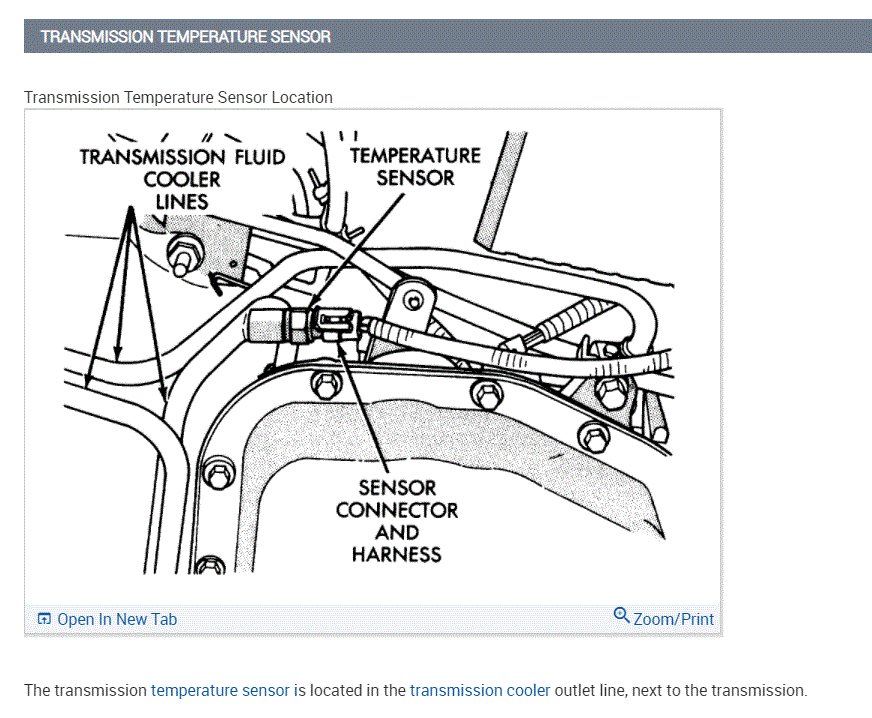 TRANSMISSION TEMPERATURE SENSOR

Transmission Temperature Sensor Location

TRANSMISSION FLUID COOLER LINES

TEMPERATURE SENSOR

SENSOR CONNECTOR AND HARNESS

Open In New Tab

Zoom/Print

The transmission temperature sensor is located in the transmission cooler outlet line, next to the transmission.