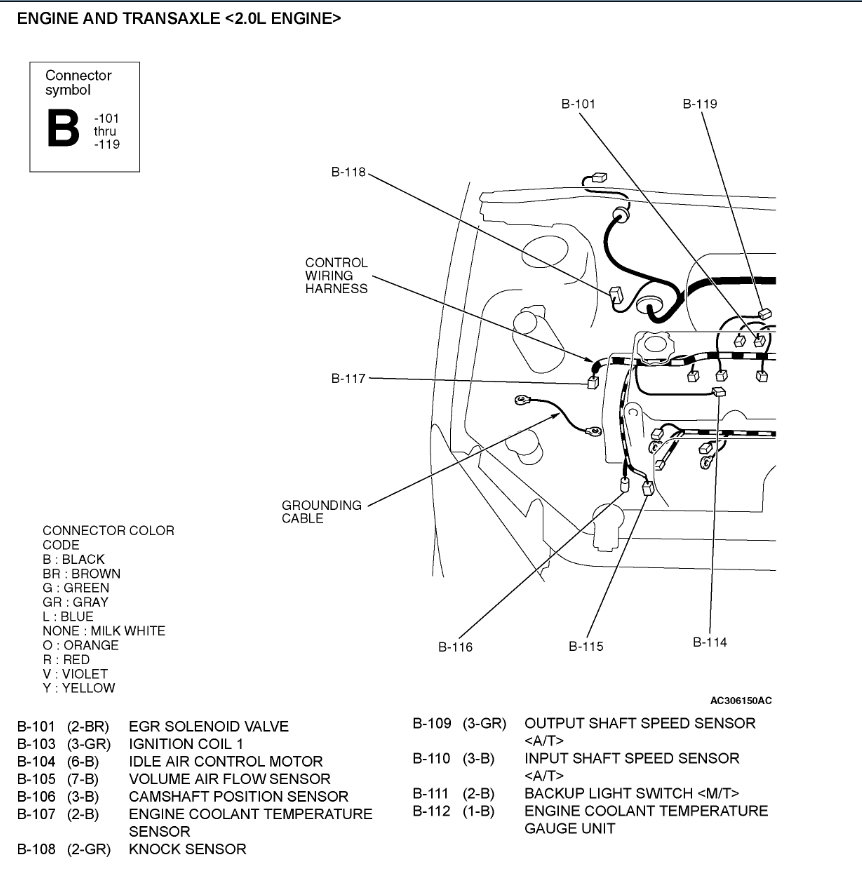 ENGINE AND TRANSAXLE <2.0L ENGINE>

Connector symbol
B -101 thru -119

B-101
B-119
B-118
CONTROL WIRING HARNESS
B-117
GROUNDING CABLE
B-116
B-115
B-114

CONNECTOR COLOR CODE
B : BLACK
BR : BROWN
G : GREEN
GR : GRAY
L : BLUE
NONE : MILK WHITE
O : ORANGE
R : RED
V : VIOLET
Y : YELLOW

AC306150AC

B-101 (2-BR) EGR SOLENOID VALVE
B-103 (3-GR) IGNITION COIL 1
B-104 (6-B) IDLE AIR CONTROL MOTOR
B-105 (7-B) VOLUME AIR FLOW SENSOR
B-106 (3-B) CAMSHAFT POSITION SENSOR
B-107 (2-B) ENGINE COOLANT TEMPERATURE SENSOR
B-108 (2-GR) KNOCK SENSOR

B-109 (3-GR) OUTPUT SHAFT SPEED SENSOR <A/T>
B-110 (3-B) INPUT SHAFT SPEED SENSOR <A/T>
B-111 (2-B) BACKUP LIGHT SWITCH <M/T>
B-112 (1-B) ENGINE COOLANT TEMPERATURE GAUGE UNIT