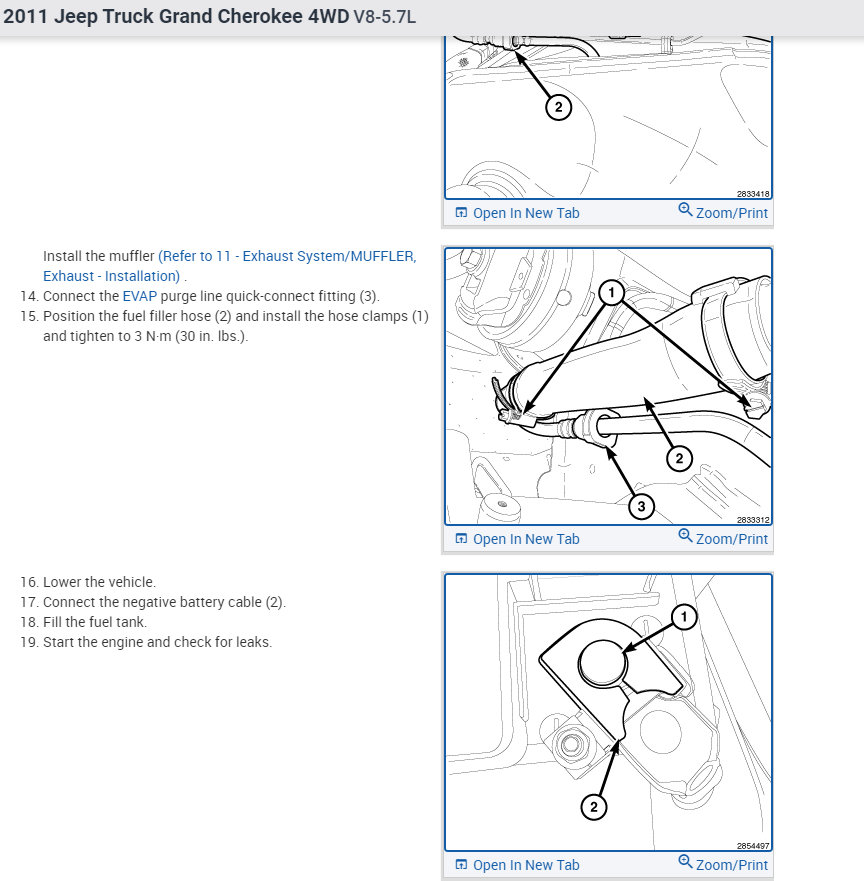 2011 Jeep Truck Grand Cherokee 4WD V8-5.7L

2

2833418

Open In New Tab Zoom/Print

Install the muffler (Refer to 11 - Exhaust System/MUFFLER, Exhaust - Installation) .
14. Connect the EVAP purge line quick-connect fitting (3).
15. Position the fuel filler hose (2) and install the hose clamps (1) and tighten to 3 N·m (30 in. lbs.).

1

2

3

2833312

Open In New Tab Zoom/Print

16. Lower the vehicle.
17. Connect the negative battery cable (2).
18. Fill the fuel tank.
19. Start the engine and check for leaks.

1

2

2854497

Open In New Tab Zoom/Print