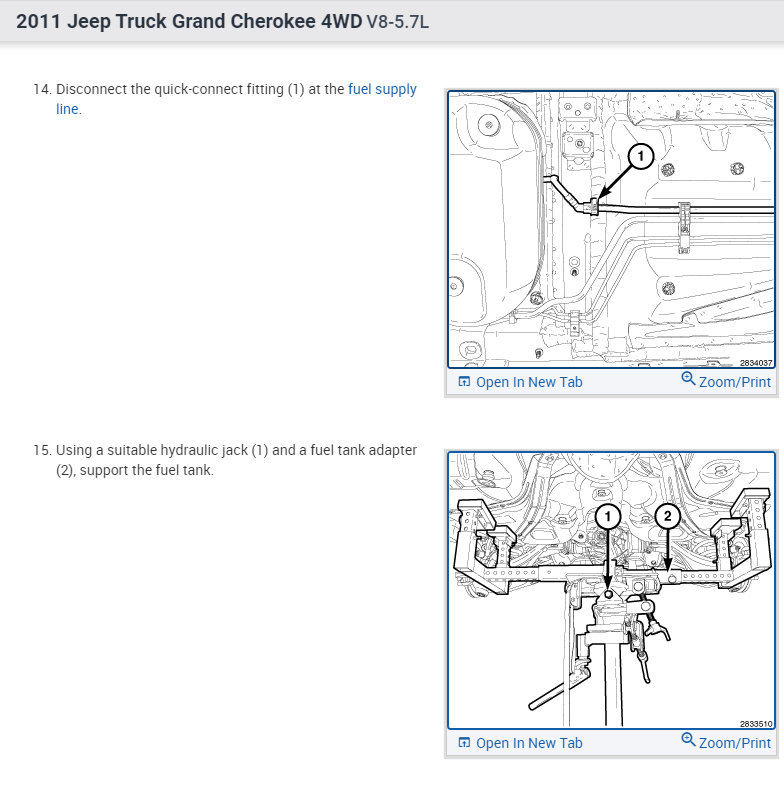 2011 Jeep Truck Grand Cherokee 4WD V8-5.7L

14. Disconnect the quick-connect fitting (1) at the fuel supply line.

1

2834037

Open In New Tab

Zoom/Print

15. Using a suitable hydraulic jack (1) and a fuel tank adapter (2), support the fuel tank.

1

2

2833510

Open In New Tab

Zoom/Print