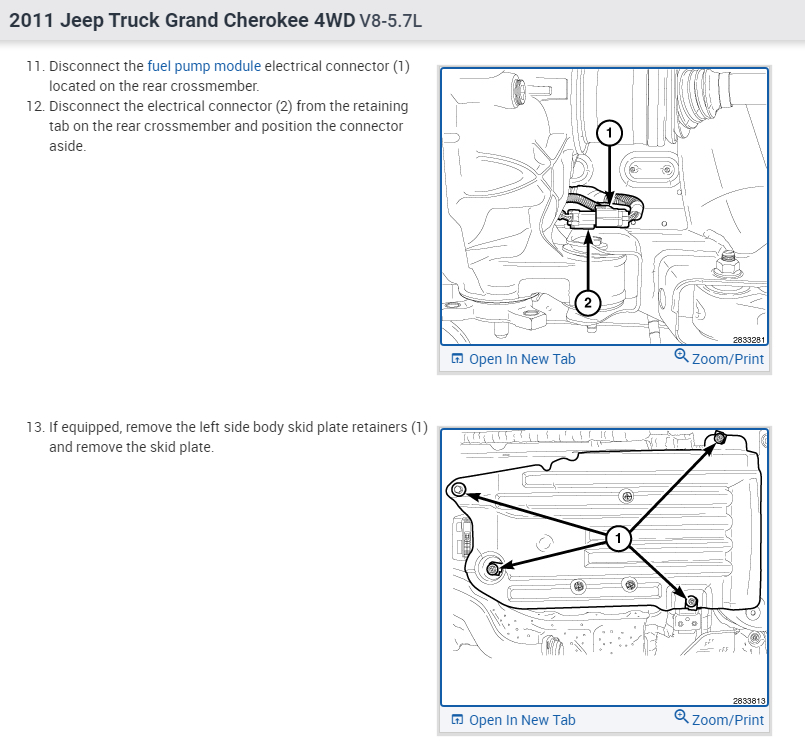 2011 Jeep Truck Grand Cherokee 4WD V8-5.7L

11. Disconnect the fuel pump module electrical connector (1) located on the rear crossmember.

12. Disconnect the electrical connector (2) from the retaining tab on the rear crossmember and position the connector aside.

1

2

2833281

Open In New Tab

Zoom/Print

13. If equipped, remove the left side body skid plate retainers (1) and remove the skid plate.

1

2833813

Open In New Tab

Zoom/Print