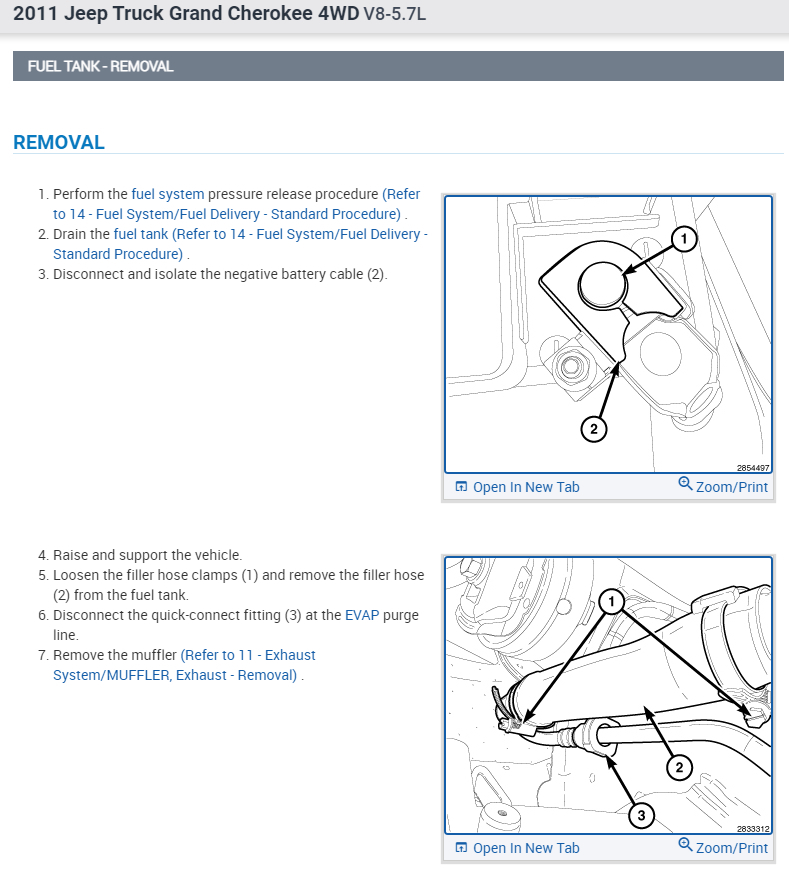 2011 Jeep Truck Grand Cherokee 4WD V8-5.7L

FUEL TANK - REMOVAL

REMOVAL

1. Perform the fuel system pressure release procedure (Refer to 14 - Fuel System/Fuel Delivery - Standard Procedure) .
2. Drain the fuel tank (Refer to 14 - Fuel System/Fuel Delivery - Standard Procedure) .
3. Disconnect and isolate the negative battery cable (2).

1
2
2854497

Open In New Tab
Zoom/Print

4. Raise and support the vehicle.
5. Loosen the filler hose clamps (1) and remove the filler hose (2) from the fuel tank.
6. Disconnect the quick-connect fitting (3) at the EVAP purge line.
7. Remove the muffler (Refer to 11 - Exhaust System/MUFFLER, Exhaust - Removal) .

1
2
3
2833312

Open In New Tab
Zoom/Print