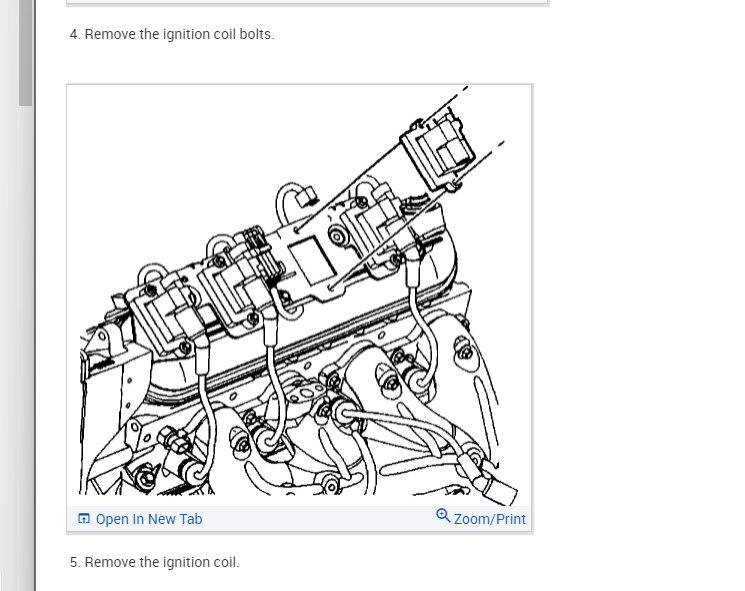 4. Remove the ignition coil bolts.

Open In New Tab

Zoom/Print

5. Remove the ignition coil.