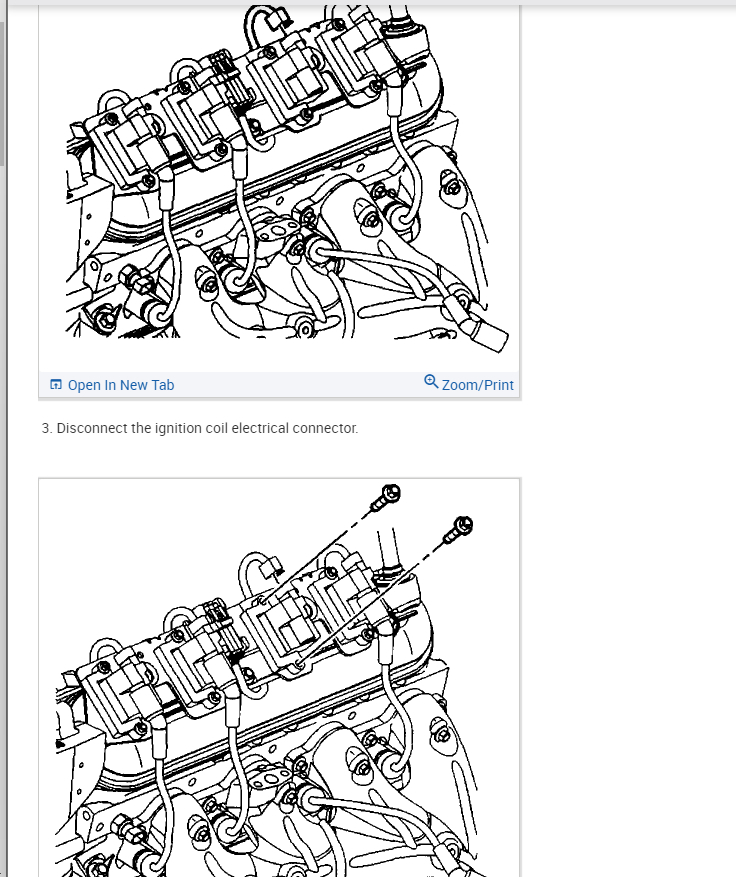 Open In New Tab
Zoom/Print

3. Disconnect the ignition coil electrical connector.