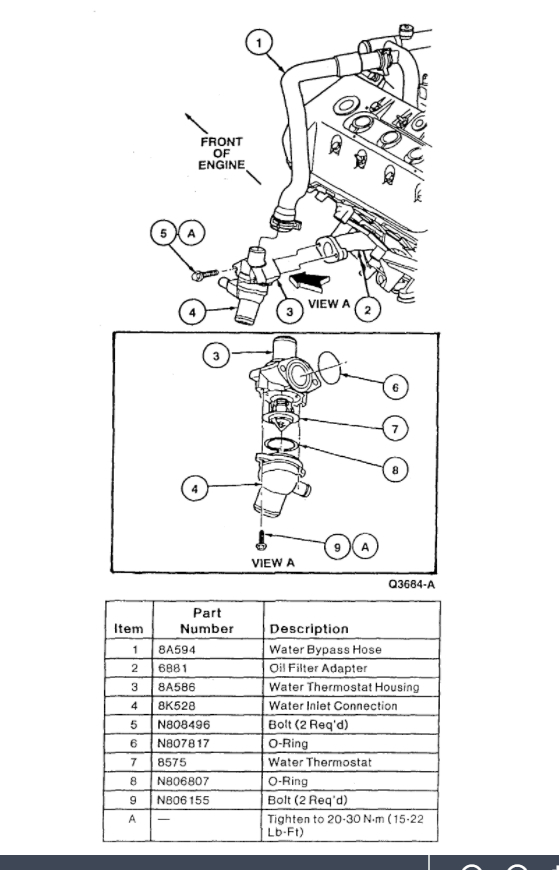 1

FRONT OF ENGINE

5 A

4

3

VIEW A

2

3

6

7

8

4

9 A

VIEW A

Q3684-A

| Item | Part Number | Description |
|---|---|---|
| 1 | 8A594 | Water Bypass Hose |
| 2 | 6881 | Oil Filter Adapter |
| 3 | 8A586 | Water Thermostat Housing |
| 4 | 8K528 | Water Inlet Connection |
| 5 | N808496 | Bolt (2 Req'd) |
| 6 | N807817 | O-Ring |
| 7 | 8575 | Water Thermostat |
| 8 | N806807 | O-Ring |
| 9 | N806155 | Bolt (2 Req'd) |
| A | — | Tighten to 20-30 N-m (15-22 Lb-Ft) |