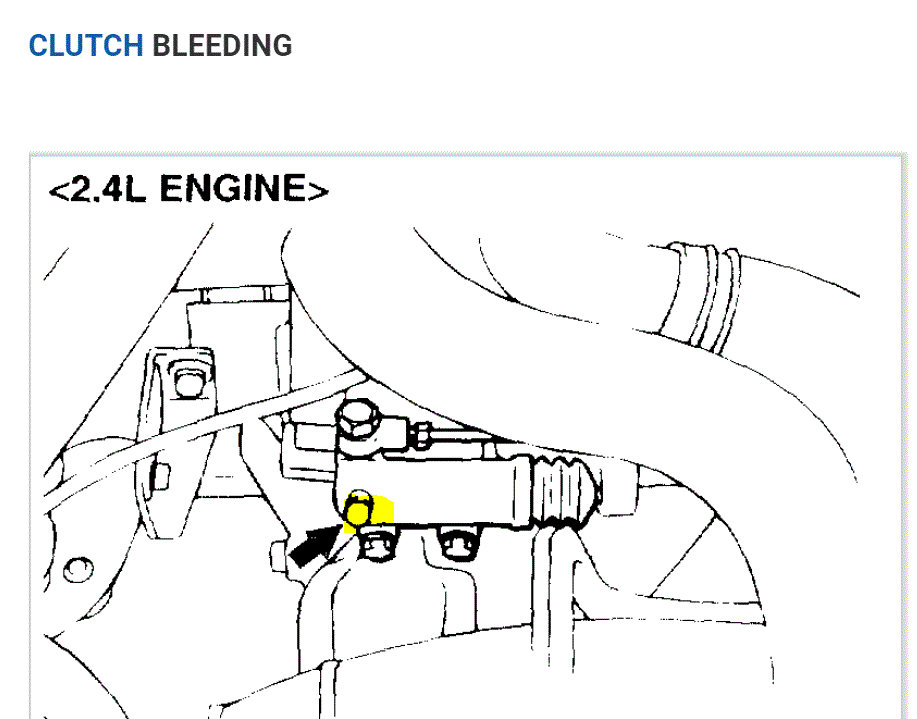 CLUTCH BLEEDING

<2.4L ENGINE>