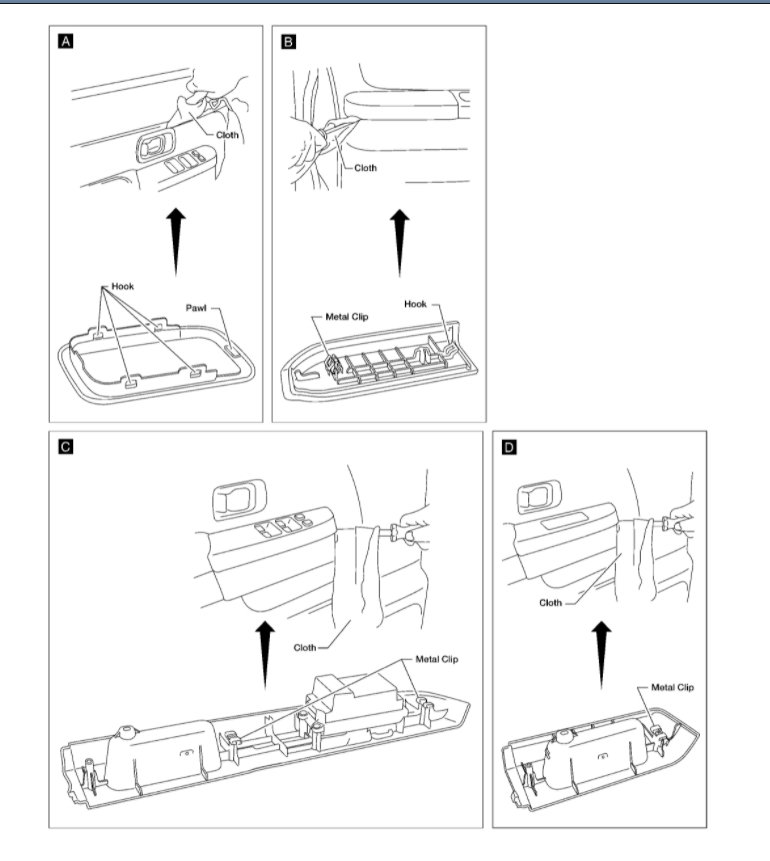 A

Cloth

Hook

Pawl

B

Cloth

Metal Clip

Hook

C

Cloth

Metal Clip

D

Cloth

Metal Clip