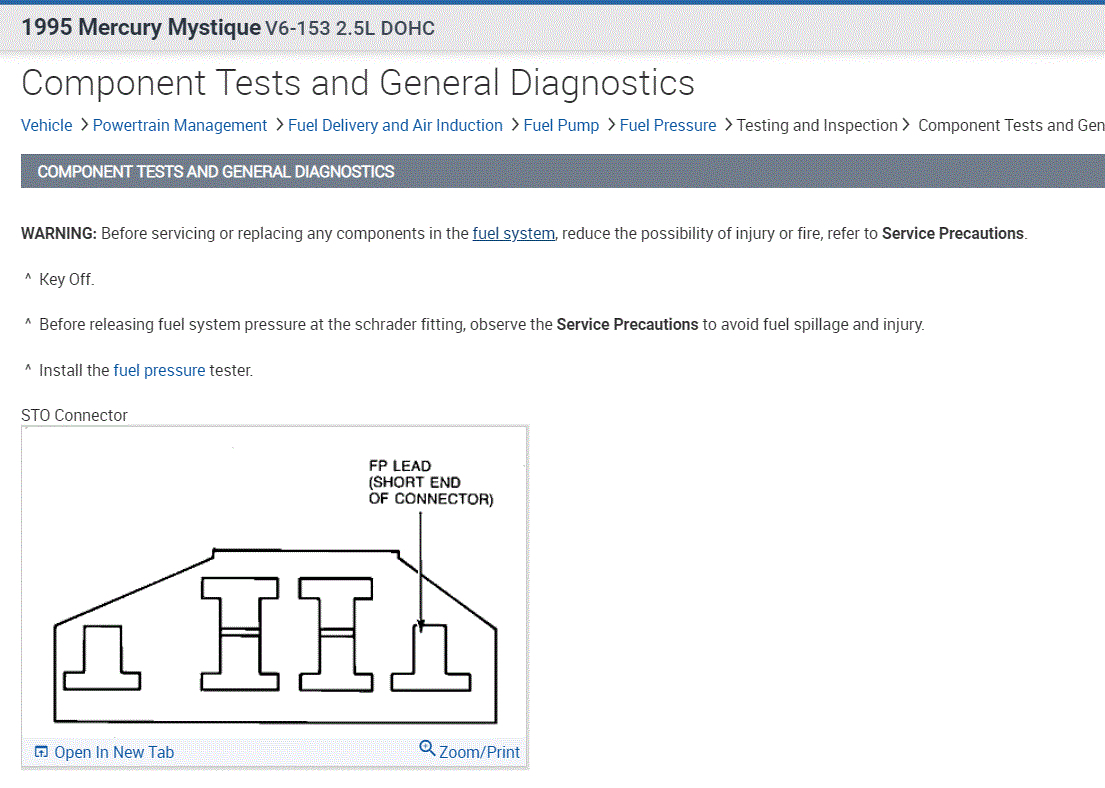 1995 Mercury Mystique V6-153 2.5L DOHC

Component Tests and General Diagnostics

Vehicle > Powertrain Management > Fuel Delivery and Air Induction > Fuel Pump > Fuel Pressure > Testing and Inspection > Component Tests and Gen

COMPONENT TESTS AND GENERAL DIAGNOSTICS

WARNING: Before servicing or replacing any components in the fuel system, reduce the possibility of injury or fire, refer to Service Precautions.

^ Key Off.

^ Before releasing fuel system pressure at the schrader fitting, observe the Service Precautions to avoid fuel spillage and injury.

^ Install the fuel pressure tester.

STO Connector

FP LEAD (SHORT END OF CONNECTOR)

Open In New Tab

Zoom/Print