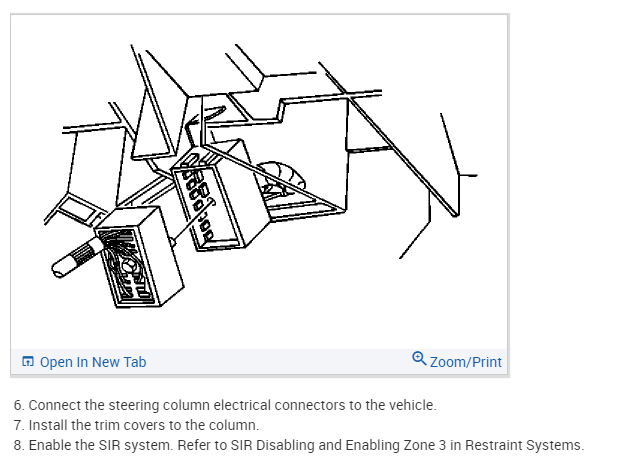 Open In New Tab

Zoom/Print

6. Connect the steering column electrical connectors to the vehicle.
7. Install the trim covers to the column.
8. Enable the SIR system. Refer to SIR Disabling and Enabling Zone 3 in Restraint Systems.