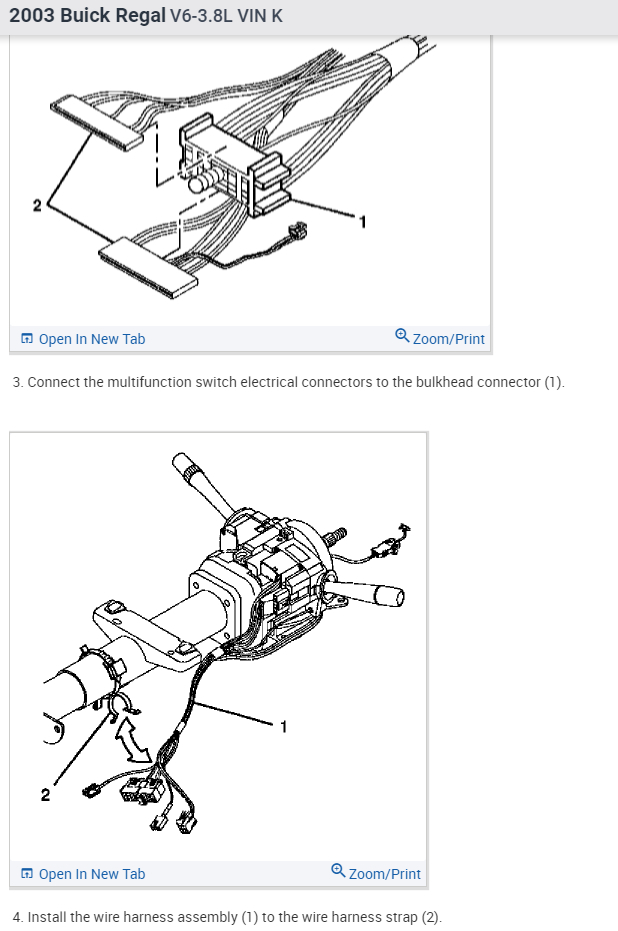 2003 Buick Regal V6-3.8L VIN K

2

1

Open In New Tab

Zoom/Print

3. Connect the multifunction switch electrical connectors to the bulkhead connector (1).

1

2

Open In New Tab

Zoom/Print

4. Install the wire harness assembly (1) to the wire harness strap (2).