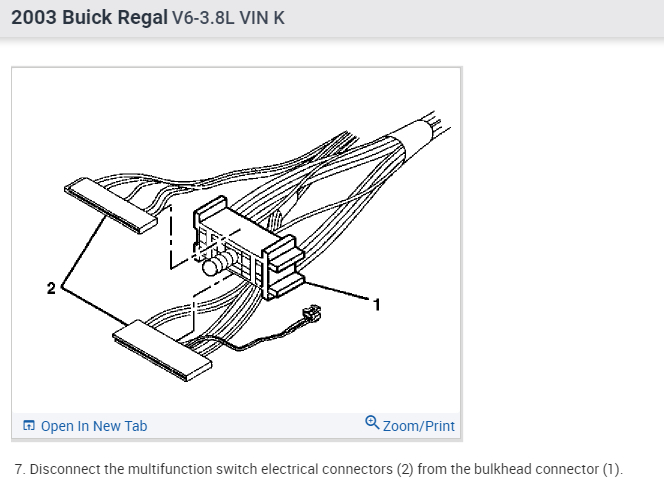 2003 Buick Regal V6-3.8L VIN K

2

1

Open In New Tab

Zoom/Print

7. Disconnect the multifunction switch electrical connectors (2) from the bulkhead connector (1).