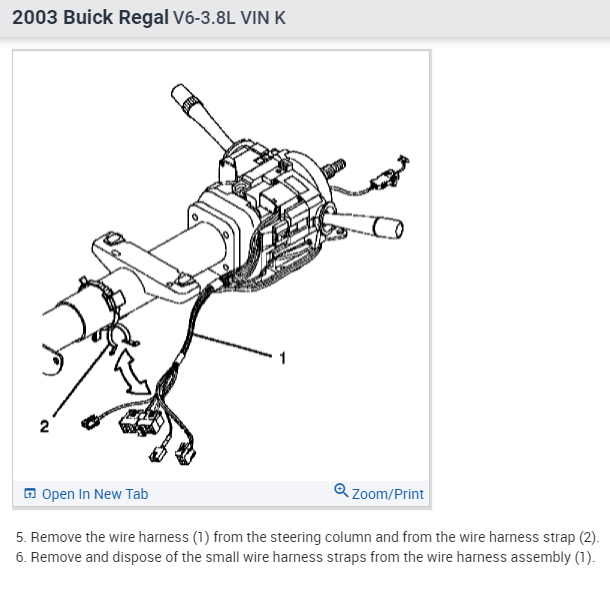 2003 Buick Regal V6-3.8L VIN K

1

2

Open In New Tab

Zoom/Print

5. Remove the wire harness (1) from the steering column and from the wire harness strap (2).
6. Remove and dispose of the small wire harness straps from the wire harness assembly (1).