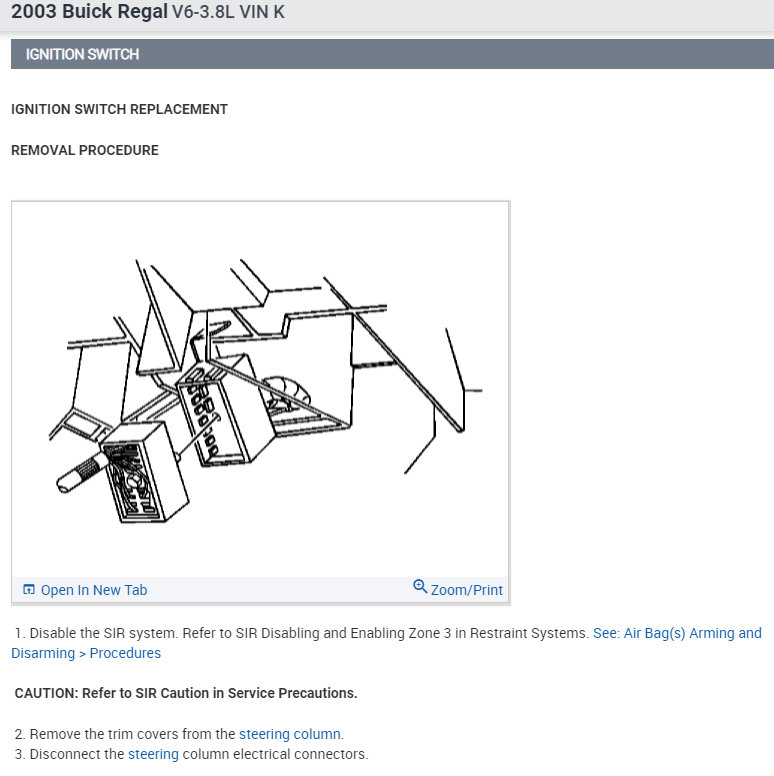 2003 Buick Regal V6-3.8L VIN K

IGNITION SWITCH

IGNITION SWITCH REPLACEMENT

REMOVAL PROCEDURE

Open In New Tab

Zoom/Print

1. Disable the SIR system. Refer to SIR Disabling and Enabling Zone 3 in Restraint Systems. See: Air Bag(s) Arming and Disarming > Procedures

CAUTION: Refer to SIR Caution in Service Precautions.

2. Remove the trim covers from the steering column.
3. Disconnect the steering column electrical connectors.