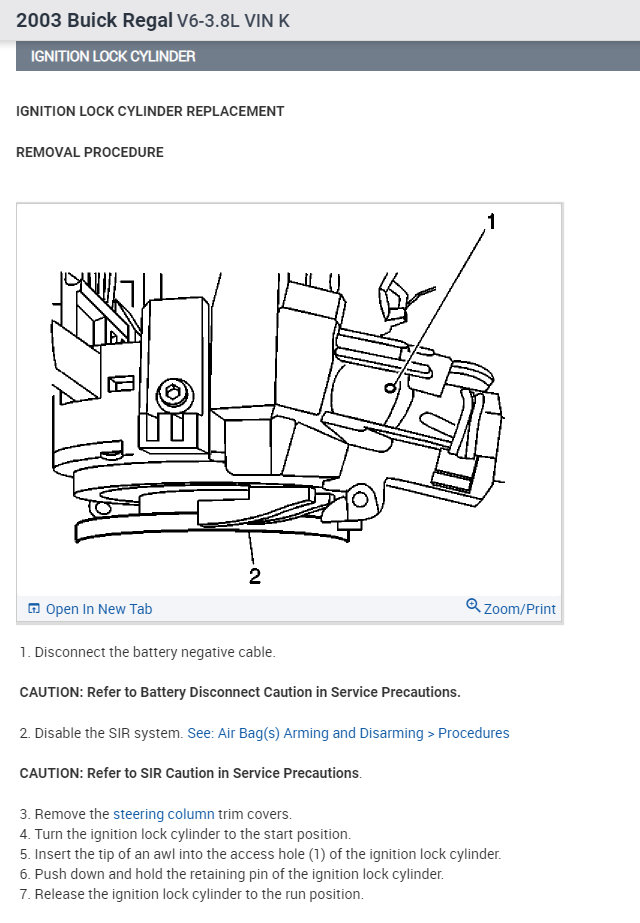 2003 Buick Regal V6-3.8L VIN K

IGNITION LOCK CYLINDER

IGNITION LOCK CYLINDER REPLACEMENT

REMOVAL PROCEDURE

1

2

Open In New Tab

Zoom/Print

1. Disconnect the battery negative cable.

CAUTION: Refer to Battery Disconnect Caution in Service Precautions.

2. Disable the SIR system. See: Air Bag(s) Arming and Disarming > Procedures

CAUTION: Refer to SIR Caution in Service Precautions.

3. Remove the steering column trim covers.
4. Turn the ignition lock cylinder to the start position.
5. Insert the tip of an awl into the access hole (1) of the ignition lock cylinder.
6. Push down and hold the retaining pin of the ignition lock cylinder.
7. Release the ignition lock cylinder to the run position.