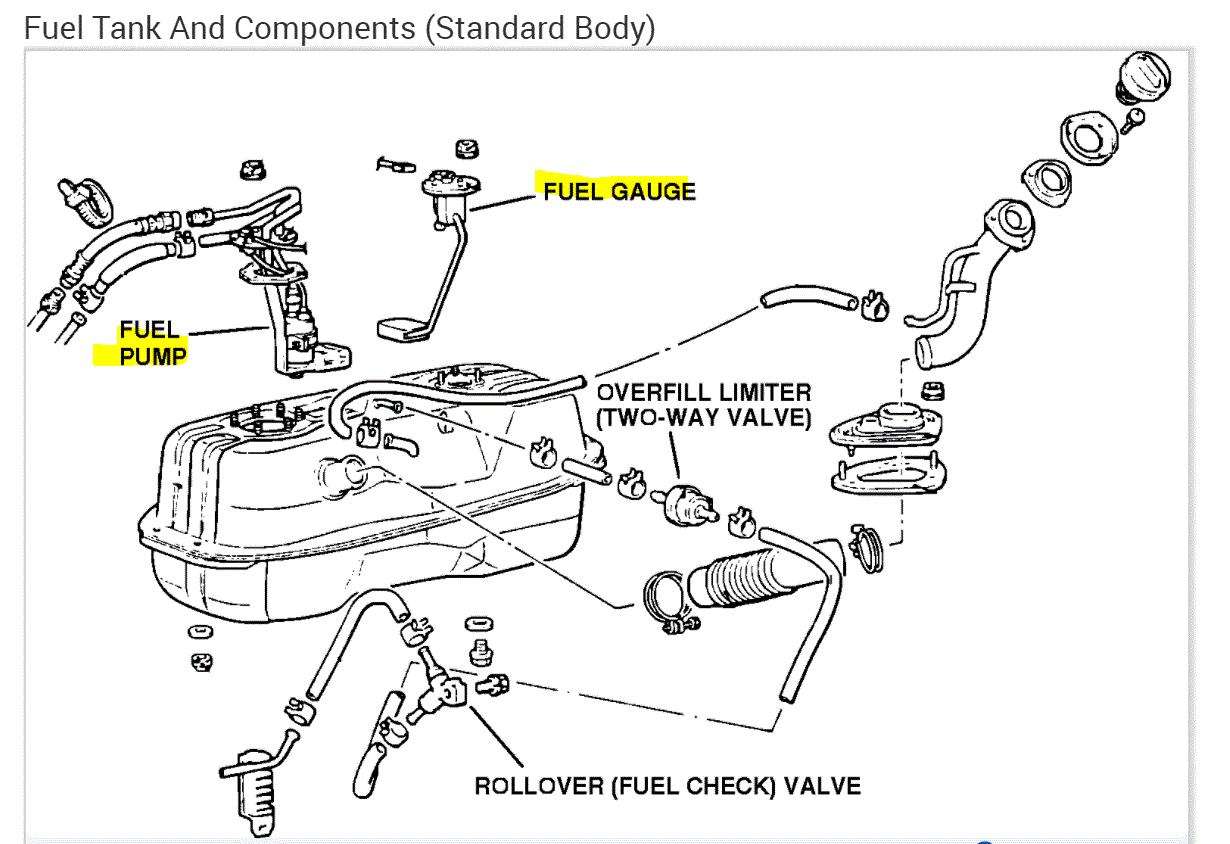 Fuel Tank And Components (Standard Body)

FUEL GAUGE

FUEL PUMP

OVERFILL LIMITER (TWO-WAY VALVE)

ROLLOVER (FUEL CHECK) VALVE