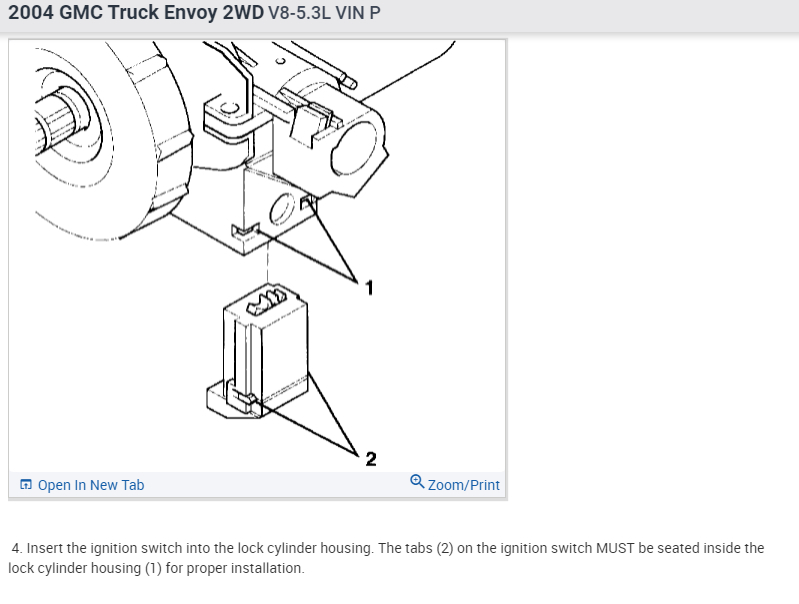 2004 GMC Truck Envoy 2WD V8-5.3L VIN P

1

2

Open In New Tab

Zoom/Print

4. Insert the ignition switch into the lock cylinder housing. The tabs (2) on the ignition switch MUST be seated inside the lock cylinder housing (1) for proper installation.