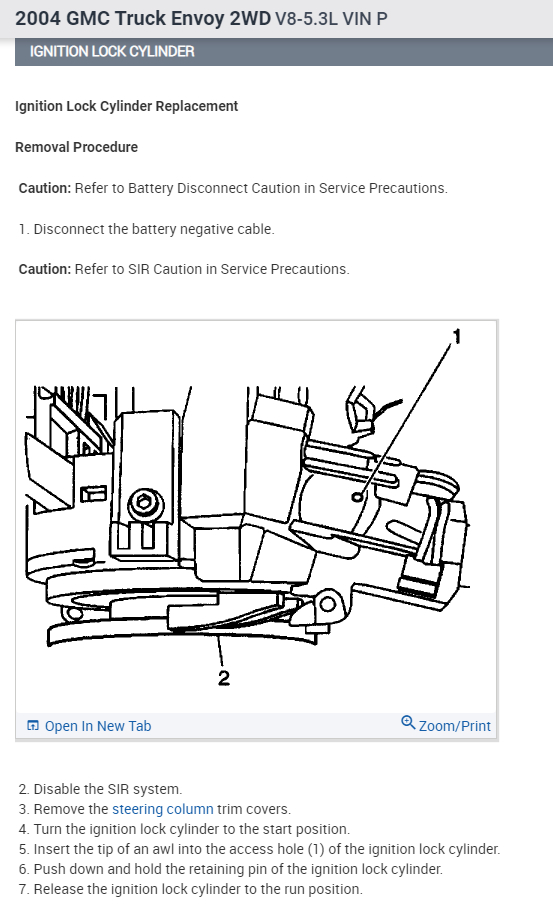 2004 GMC Truck Envoy 2WD V8-5.3L VIN P

IGNITION LOCK CYLINDER

Ignition Lock Cylinder Replacement

Removal Procedure

Caution: Refer to Battery Disconnect Caution in Service Precautions.

1. Disconnect the battery negative cable.

Caution: Refer to SIR Caution in Service Precautions.

1

2

Open In New Tab

Zoom/Print

2. Disable the SIR system.
3. Remove the steering column trim covers.
4. Turn the ignition lock cylinder to the start position.
5. Insert the tip of an awl into the access hole (1) of the ignition lock cylinder.
6. Push down and hold the retaining pin of the ignition lock cylinder.
7. Release the ignition lock cylinder to the run position.