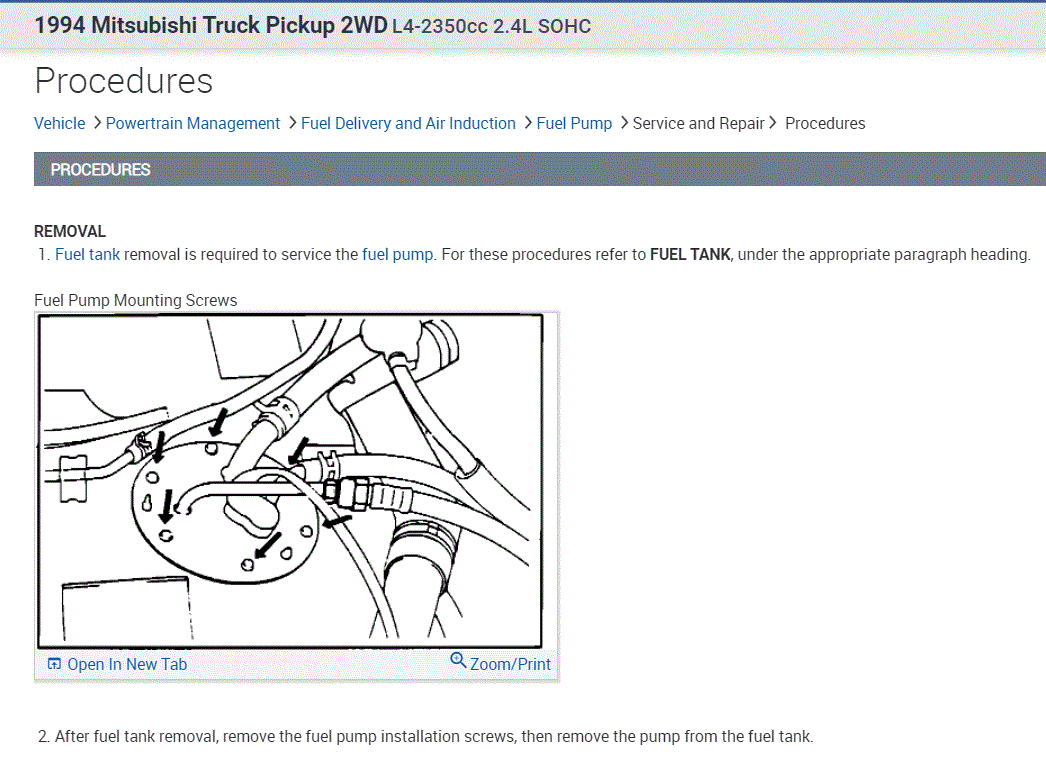 1994 Mitsubishi Truck Pickup 2WD L4-2350cc 2.4L SOHC

Procedures

Vehicle > Powertrain Management > Fuel Delivery and Air Induction > Fuel Pump > Service and Repair > Procedures

PROCEDURES

REMOVAL

1. Fuel tank removal is required to service the fuel pump. For these procedures refer to FUEL TANK, under the appropriate paragraph heading.

Fuel Pump Mounting Screws

Open In New Tab

Zoom/Print

2. After fuel tank removal, remove the fuel pump installation screws, then remove the pump from the fuel tank.