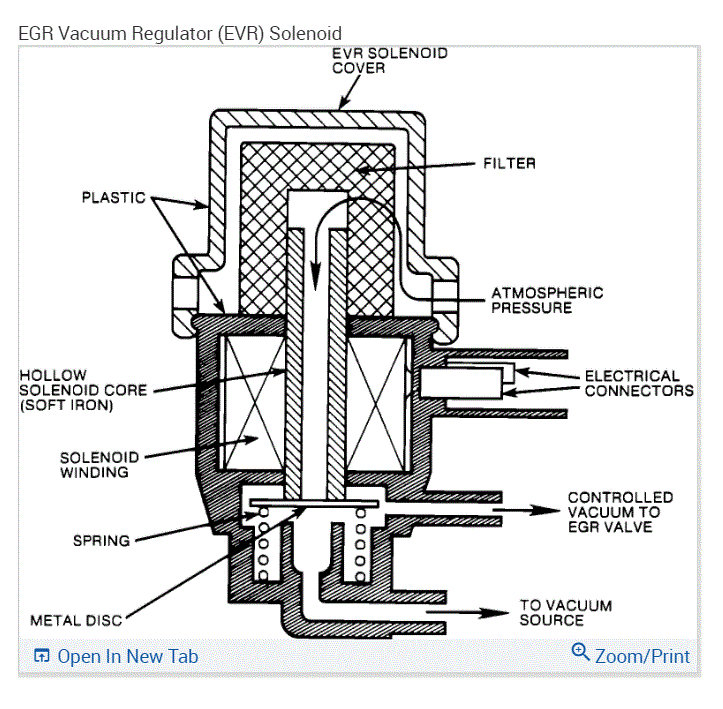 EGR Vacuum Regulator (EVR) Solenoid

EVR SOLENOID COVER

FILTER

PLASTIC

ATMOSPHERIC PRESSURE

HOLLOW SOLENOID CORE (SOFT IRON)

ELECTRICAL CONNECTORS

SOLENOID WINDING

CONTROLLED VACUUM TO EGR VALVE

SPRING

METAL DISC

TO VACUUM SOURCE

Open In New Tab

Zoom/Print