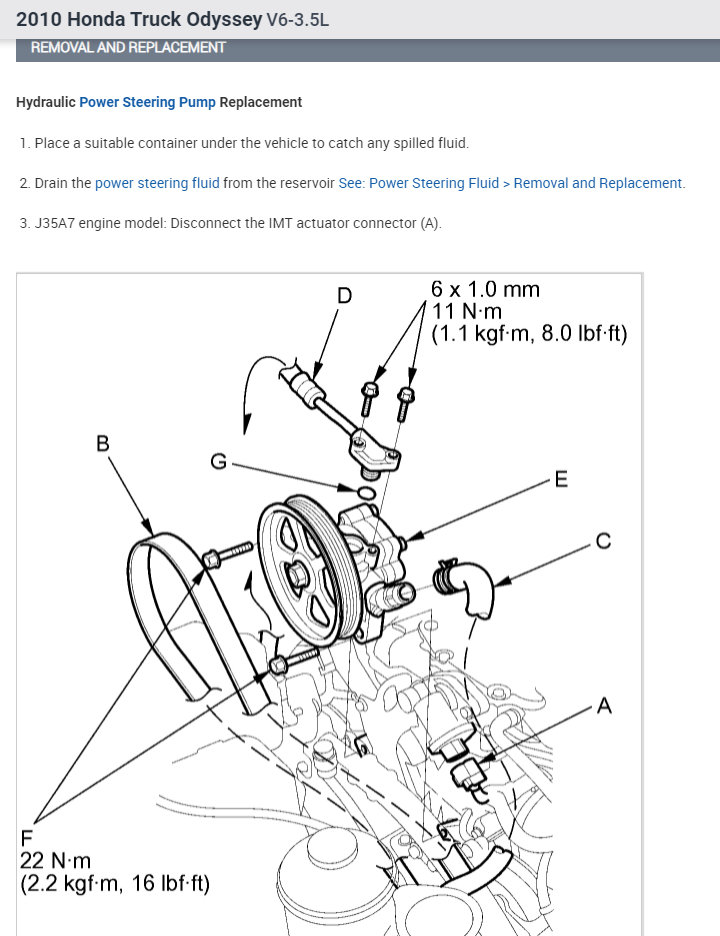 2010 Honda Truck Odyssey V6-3.5L

REMOVAL AND REPLACEMENT

Hydraulic Power Steering Pump Replacement

1. Place a suitable container under the vehicle to catch any spilled fluid.

2. Drain the power steering fluid from the reservoir See: Power Steering Fluid > Removal and Replacement.

3. J35A7 engine model: Disconnect the IMT actuator connector (A).

D

6 x 1.0 mm
11 N·m
(1.1 kgf·m, 8.0 lbf·ft)

B

G

E

C

A

F
22 N·m
(2.2 kgf·m, 16 lbf·ft)