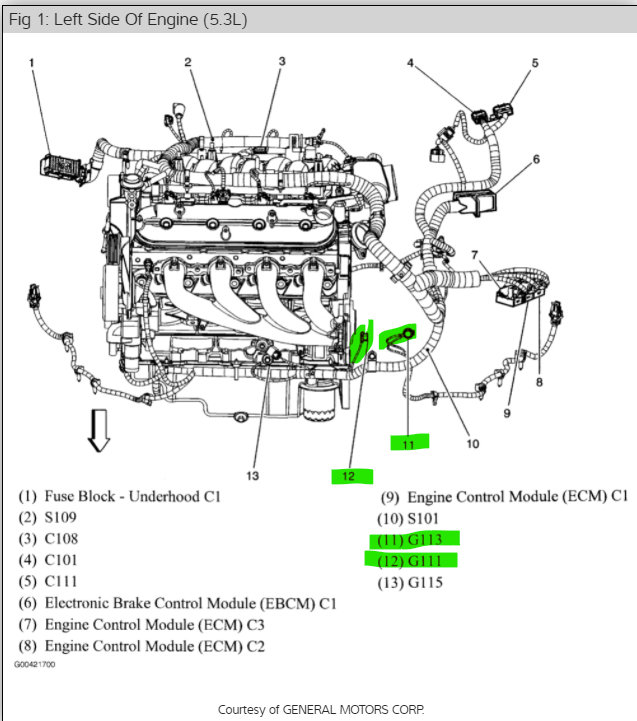 Fig 1: Left Side Of Engine (5.3L)

1
2
3
4
5
6
7
8
9
10
11
12
13

(1) Fuse Block - Underhood C1
(2) S109
(3) C108
(4) C101
(5) C111
(6) Electronic Brake Control Module (EBCM) C1
(7) Engine Control Module (ECM) C3
(8) Engine Control Module (ECM) C2

(9) Engine Control Module (ECM) C1
(10) S101
(11) G113
(12) G111
(13) G115

G00421700

Courtesy of GENERAL MOTORS CORP.