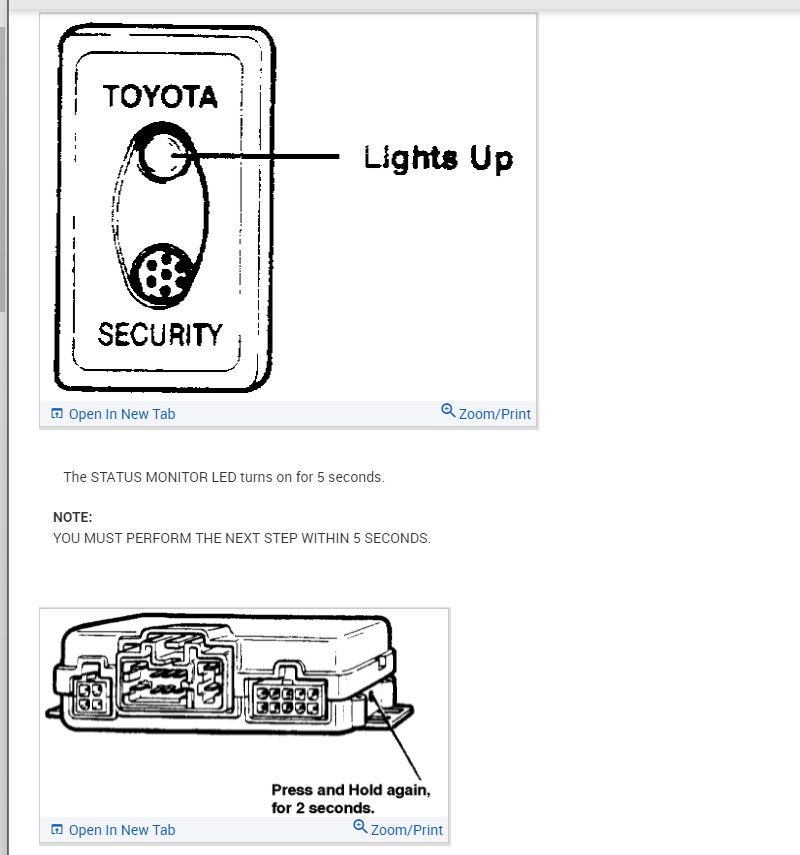 TOYOTA

Lights Up

SECURITY

Open In New Tab

Zoom/Print

The STATUS MONITOR LED turns on for 5 seconds.

NOTE:
YOU MUST PERFORM THE NEXT STEP WITHIN 5 SECONDS.

Press and Hold again, for 2 seconds.

Open In New Tab

Zoom/Print