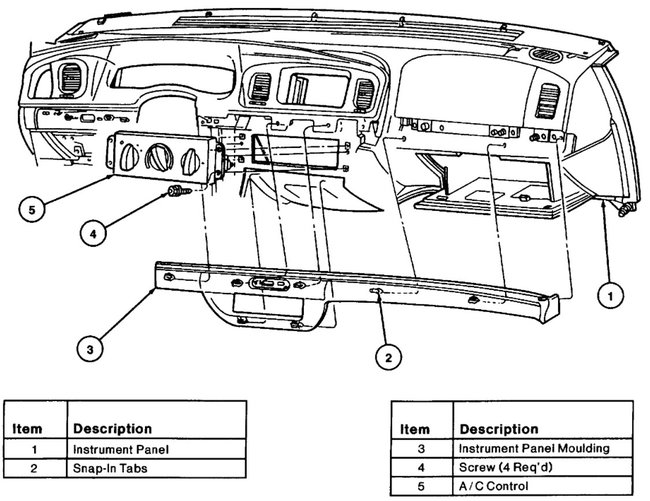 5

4

3

2

1

| Item | Description |
|---|---|
| 1 | Instrument Panel |
| 2 | Snap-In Tabs |

| Item | Description |
|---|---|
| 3 | Instrument Panel Moulding |
| 4 | Screw (4 Req'd) |
| 5 | A/C Control |