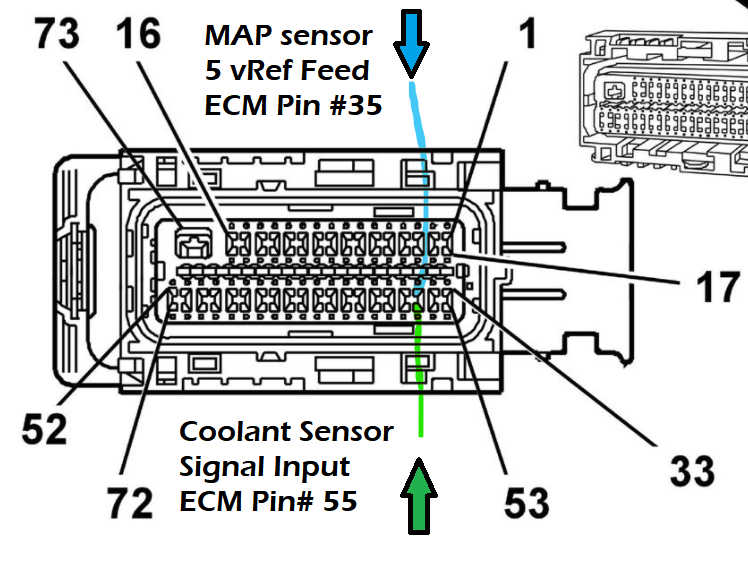 73
16
MAP sensor
5 vRef Feed
ECM Pin #35
1
17
52
72
Coolant Sensor
Signal Input
ECM Pin# 55
53
33