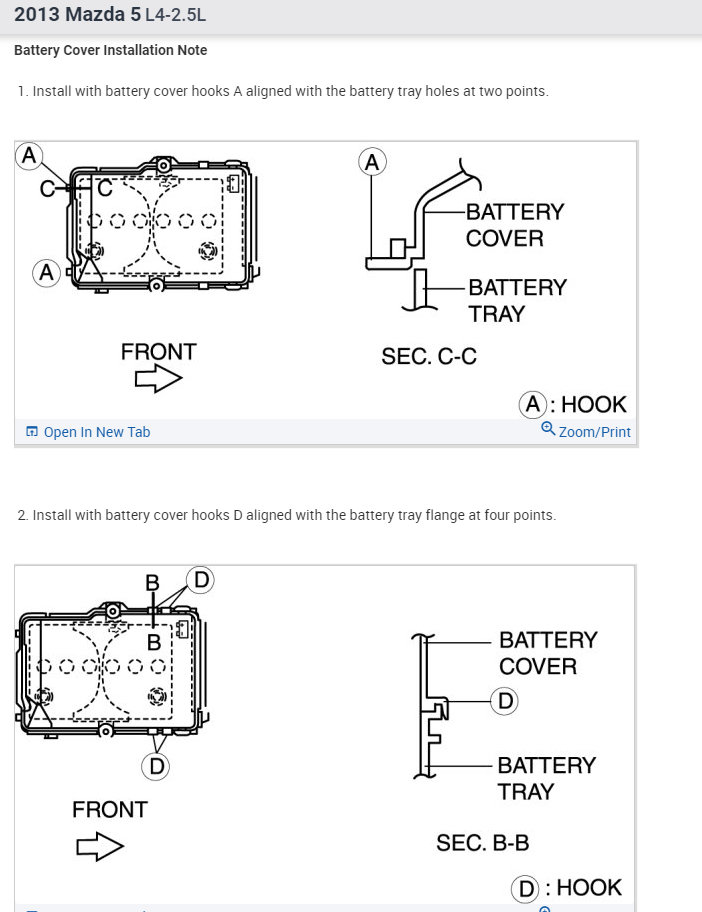 2013 Mazda 5 L4-2.5L

Battery Cover Installation Note

1. Install with battery cover hooks A aligned with the battery tray holes at two points.

A
C
C
A
FRONT
A
BATTERY COVER
BATTERY TRAY
SEC. C-C
A : HOOK

Open In New Tab
Zoom/Print

2. Install with battery cover hooks D aligned with the battery tray flange at four points.

B
D
B
D
FRONT
BATTERY COVER
D
BATTERY TRAY
SEC. B-B
D : HOOK