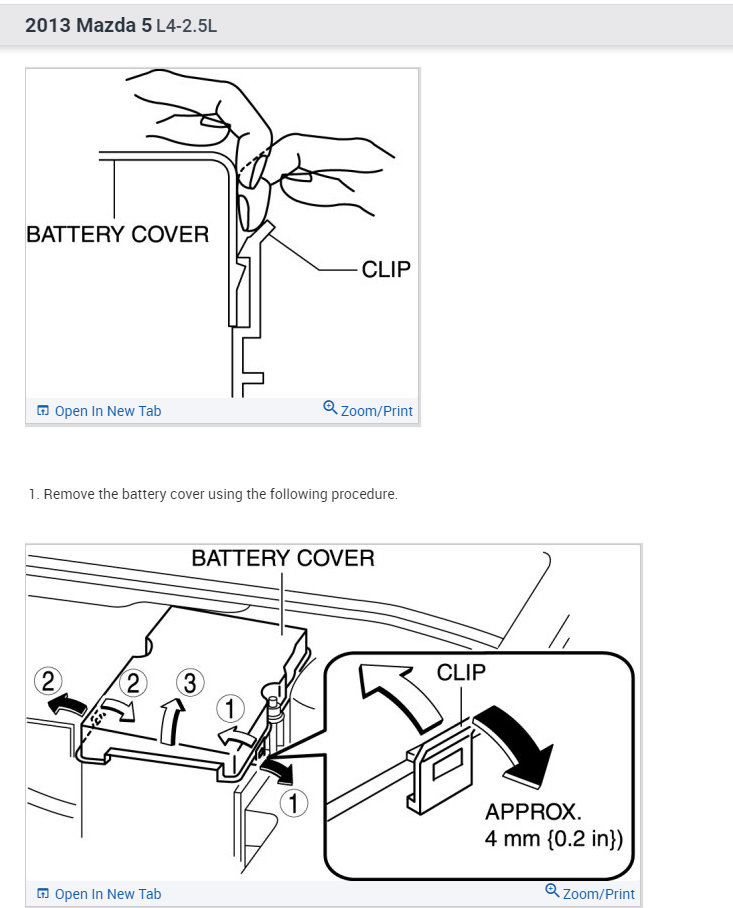 2013 Mazda 5 L4-2.5L

BATTERY COVER

CLIP

Open In New Tab

Zoom/Print

1. Remove the battery cover using the following procedure.

BATTERY COVER

2

2

3

1

1

CLIP

APPROX.
4 mm {0.2 in})

Open In New Tab

Zoom/Print