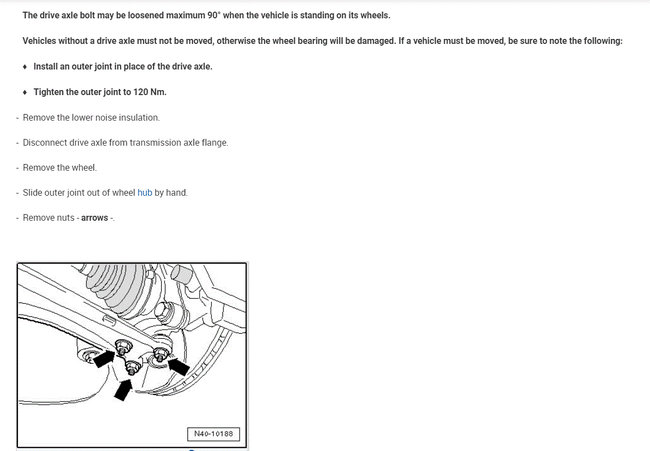 The drive axle bolt may be loosened maximum 90° when the vehicle is standing on its wheels.

Vehicles without a drive axle must not be moved, otherwise the wheel bearing will be damaged. If a vehicle must be moved, be sure to note the following:

♦ Install an outer joint in place of the drive axle.

♦ Tighten the outer joint to 120 Nm.

- Remove the lower noise insulation.

- Disconnect drive axle from transmission axle flange.

- Remove the wheel.

- Slide outer joint out of wheel hub by hand.

- Remove nuts - arrows -.

N40-10188