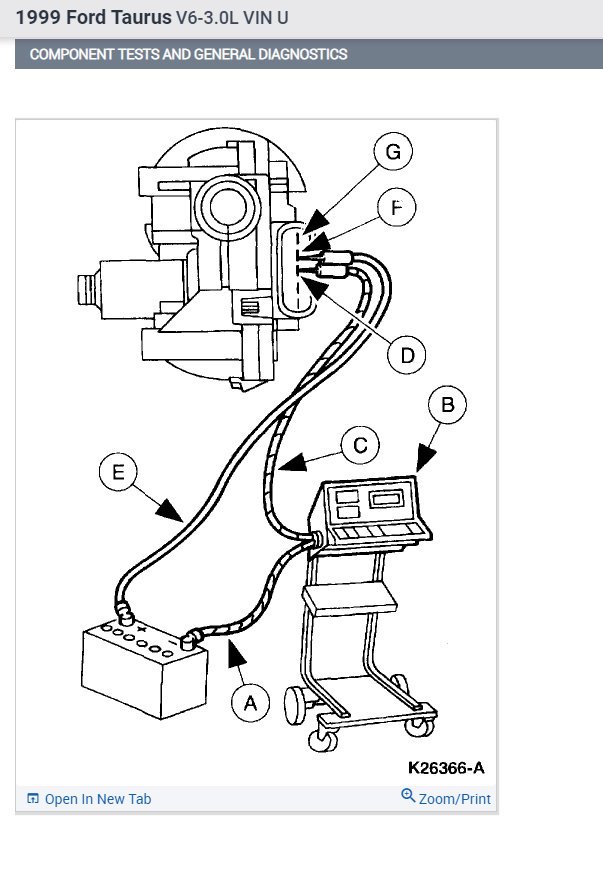 1999 Ford Taurus V6-3.0L VIN U

COMPONENT TESTS AND GENERAL DIAGNOSTICS

G

F

D

B

C

E

A

K26366-A

Open In New Tab

Zoom/Print